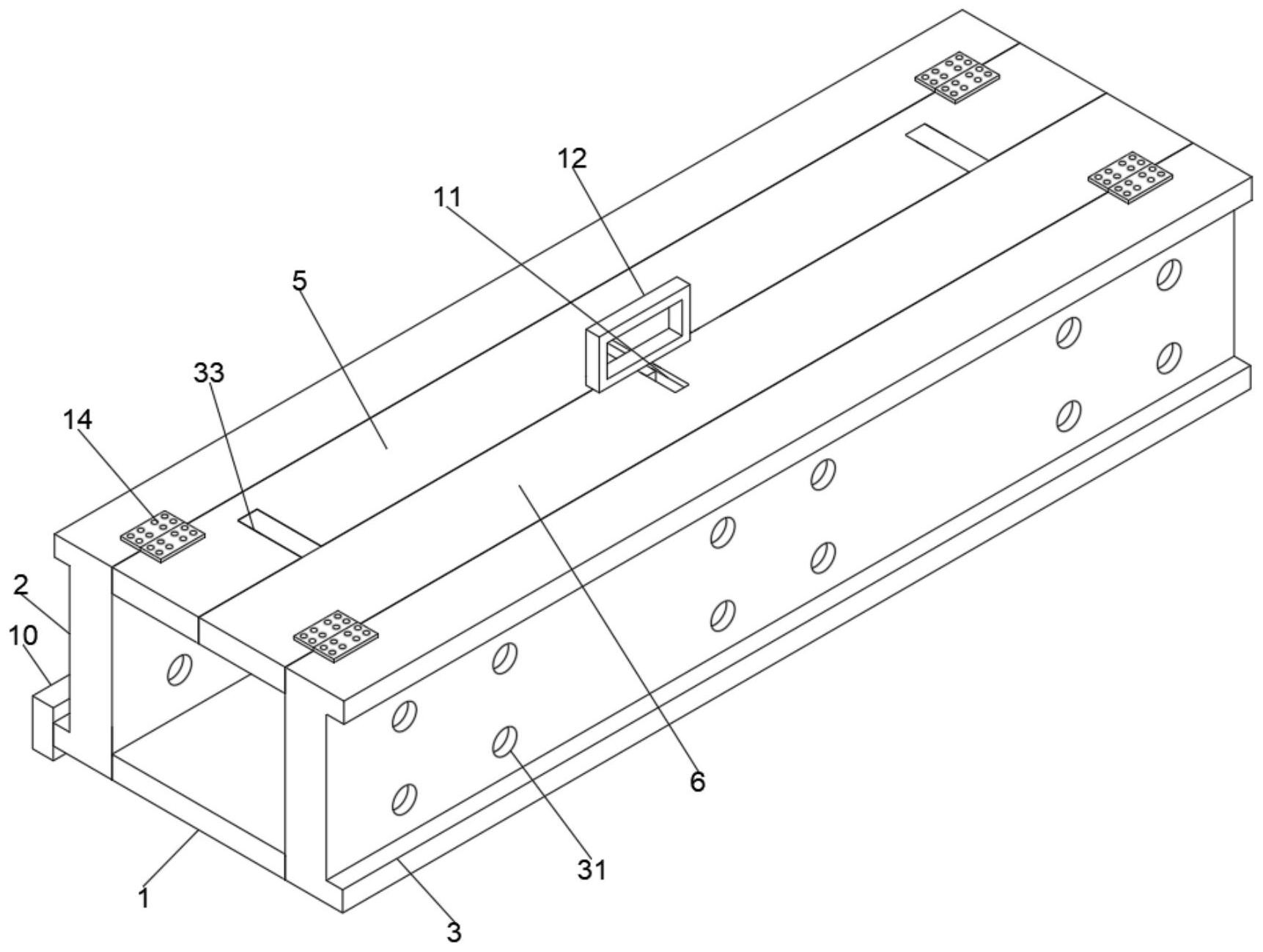 12
11
5
33
14
2
10
6
31
1
3