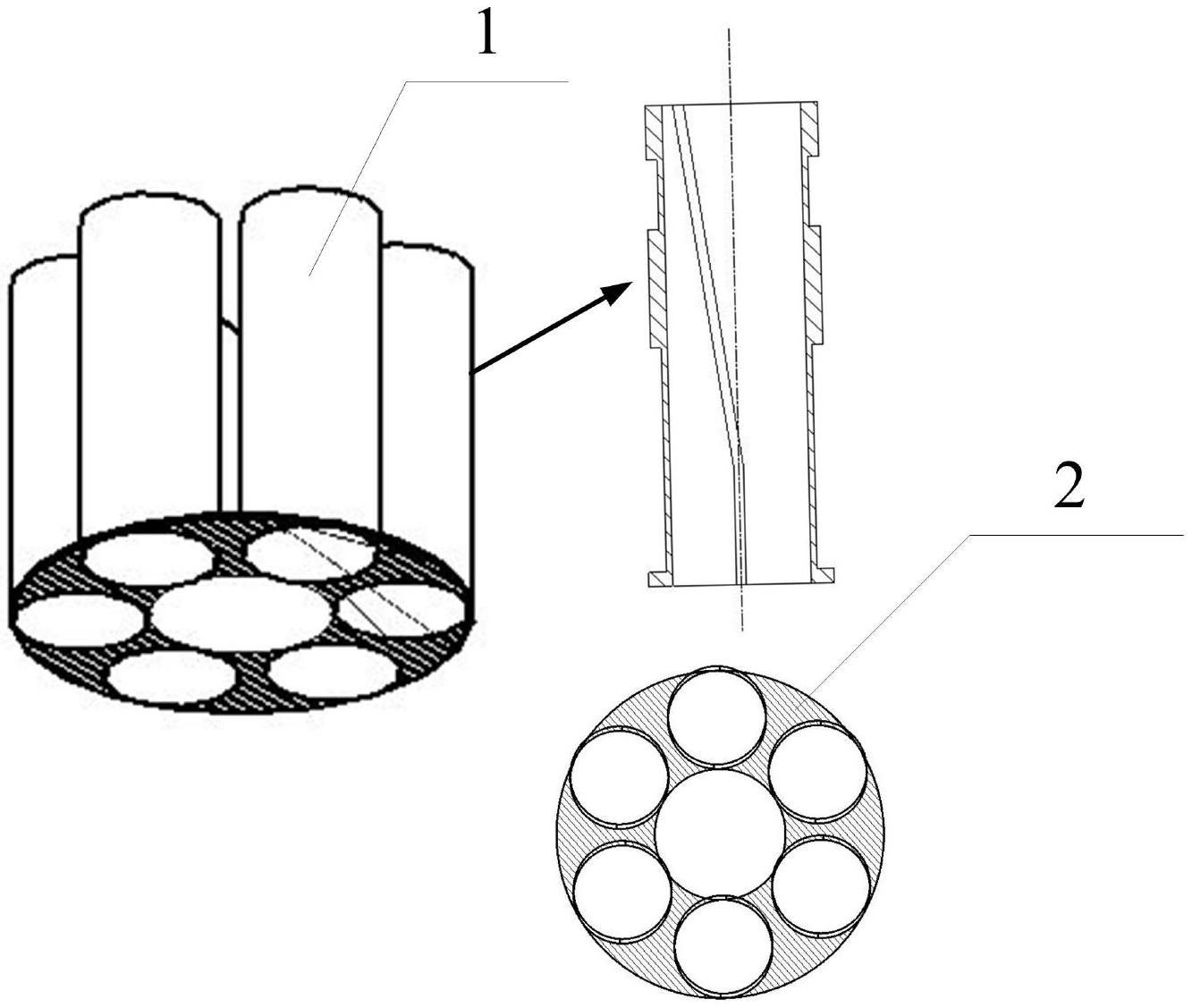 1

2