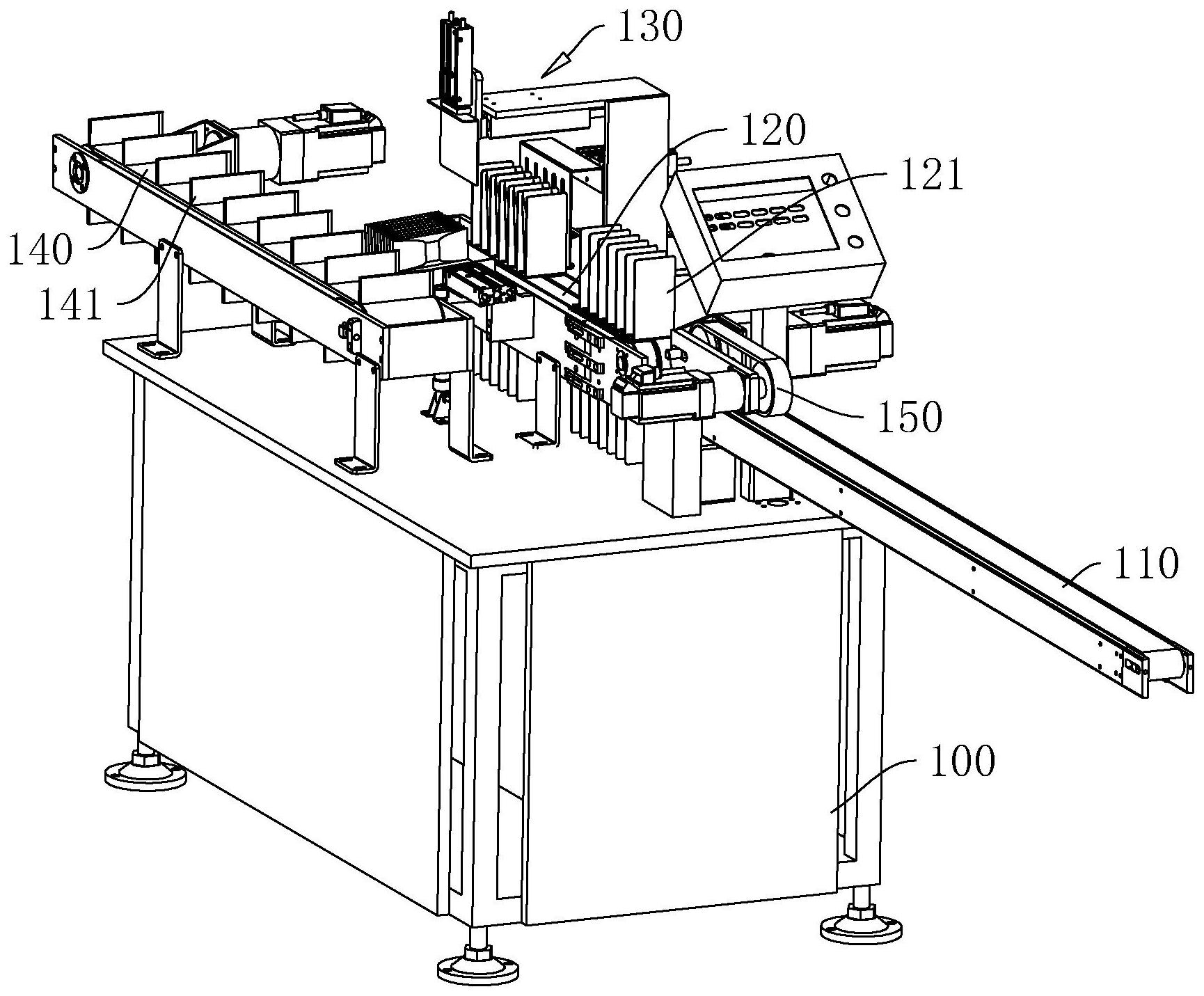 130
120
121
140
141
150
110
100