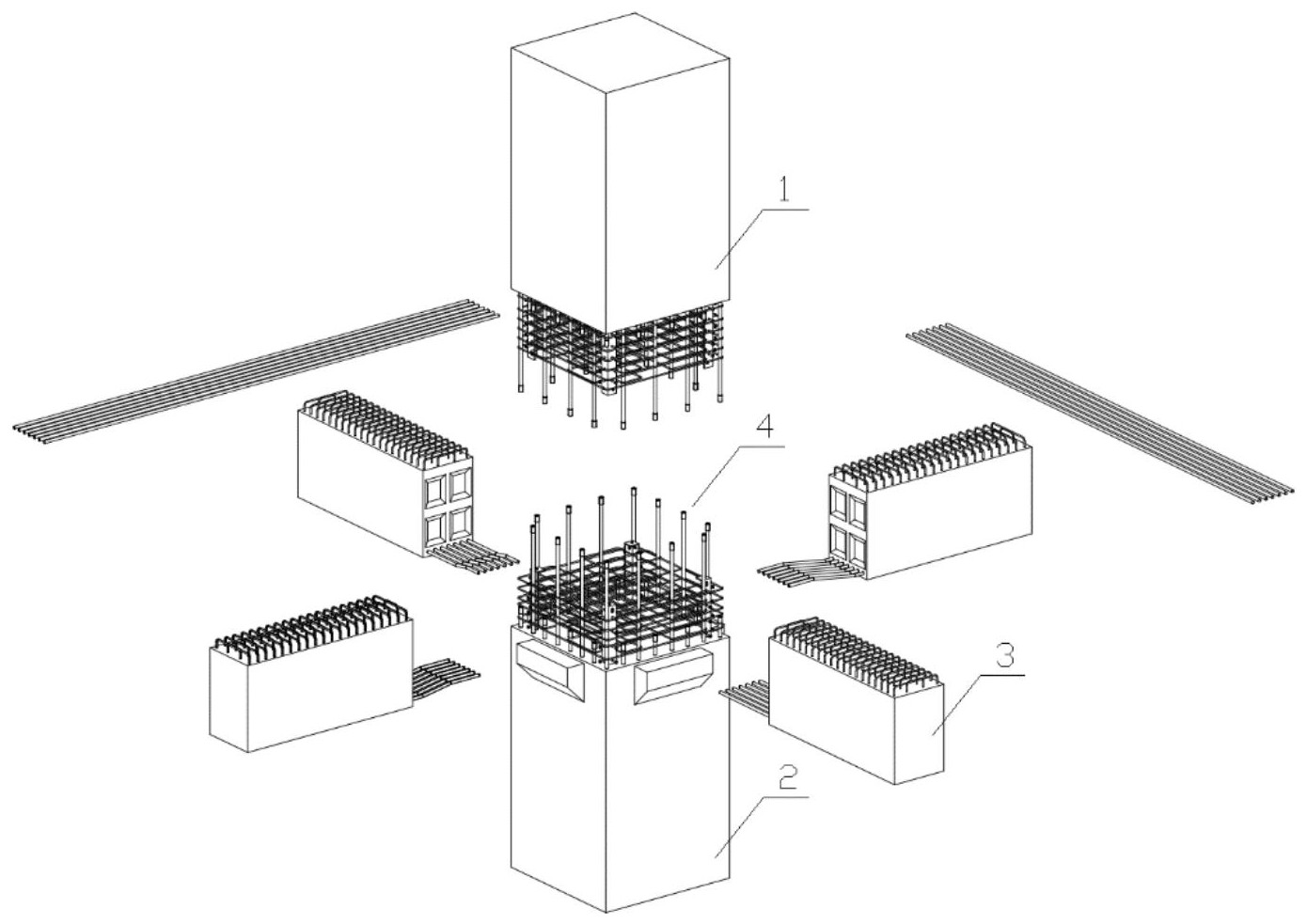 1

4

3

2