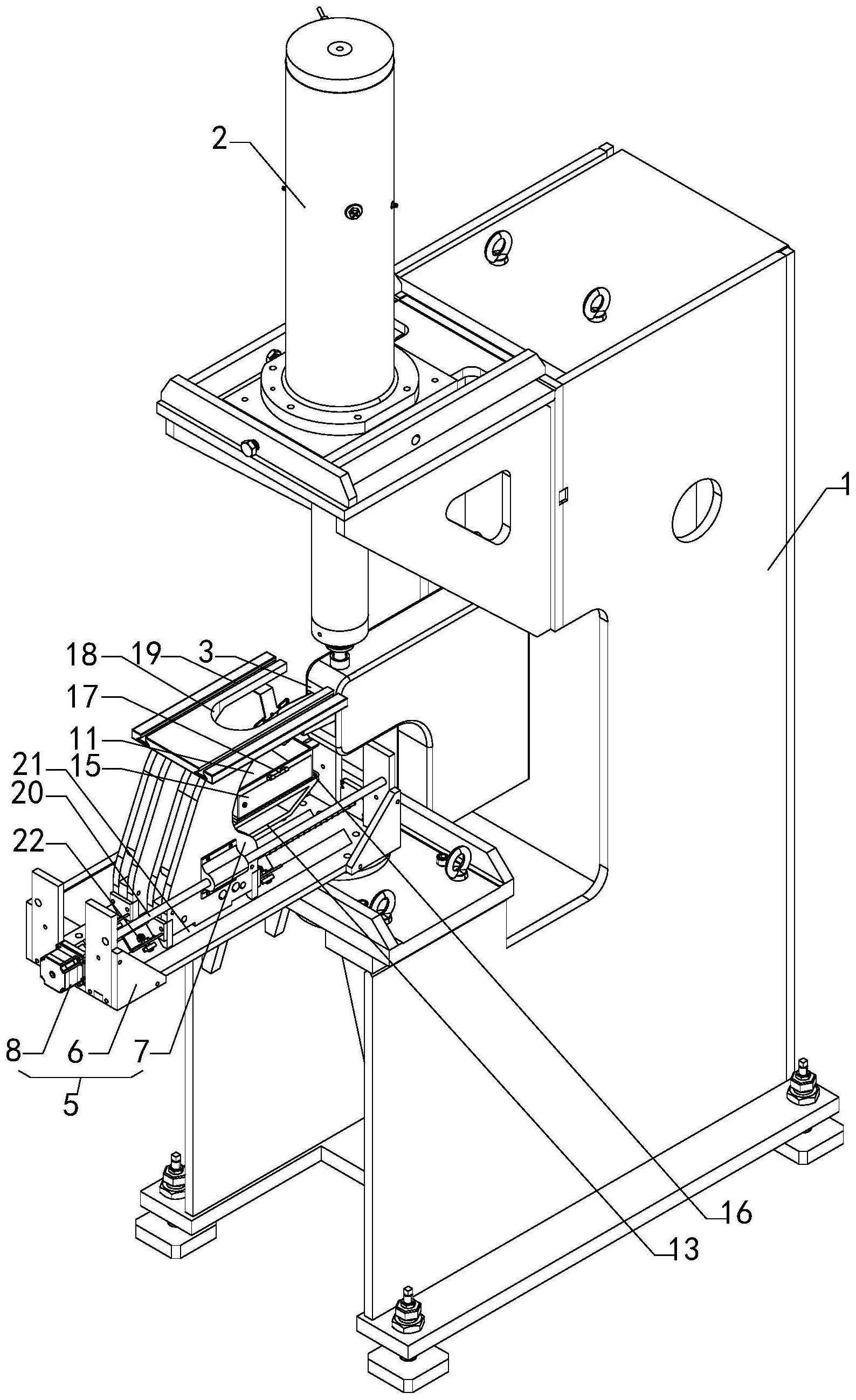 2
1
18
19
3
17
11
21
15
20
22
8
6
7
5
16
13