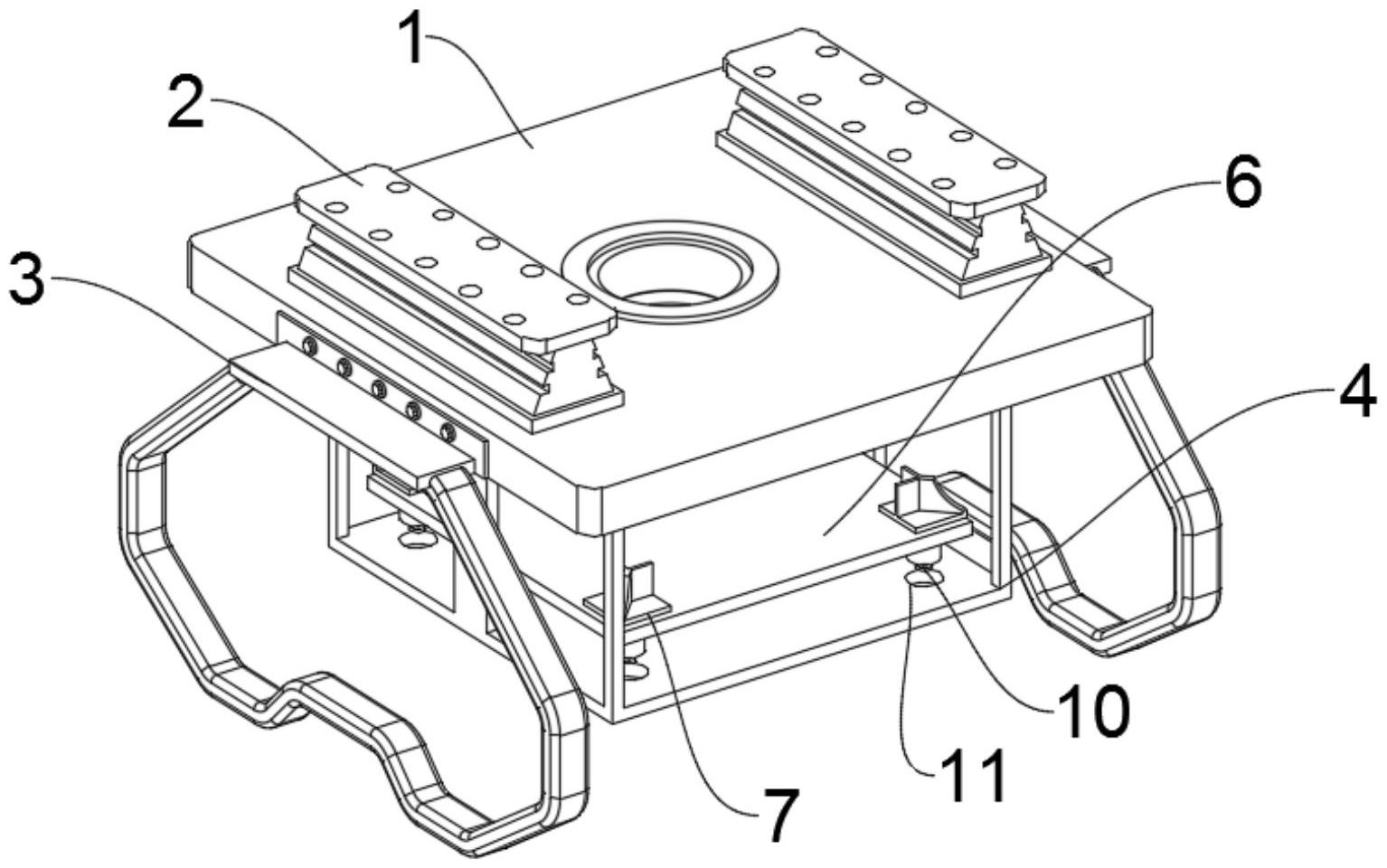 1
2
6
3
4
10
11
7