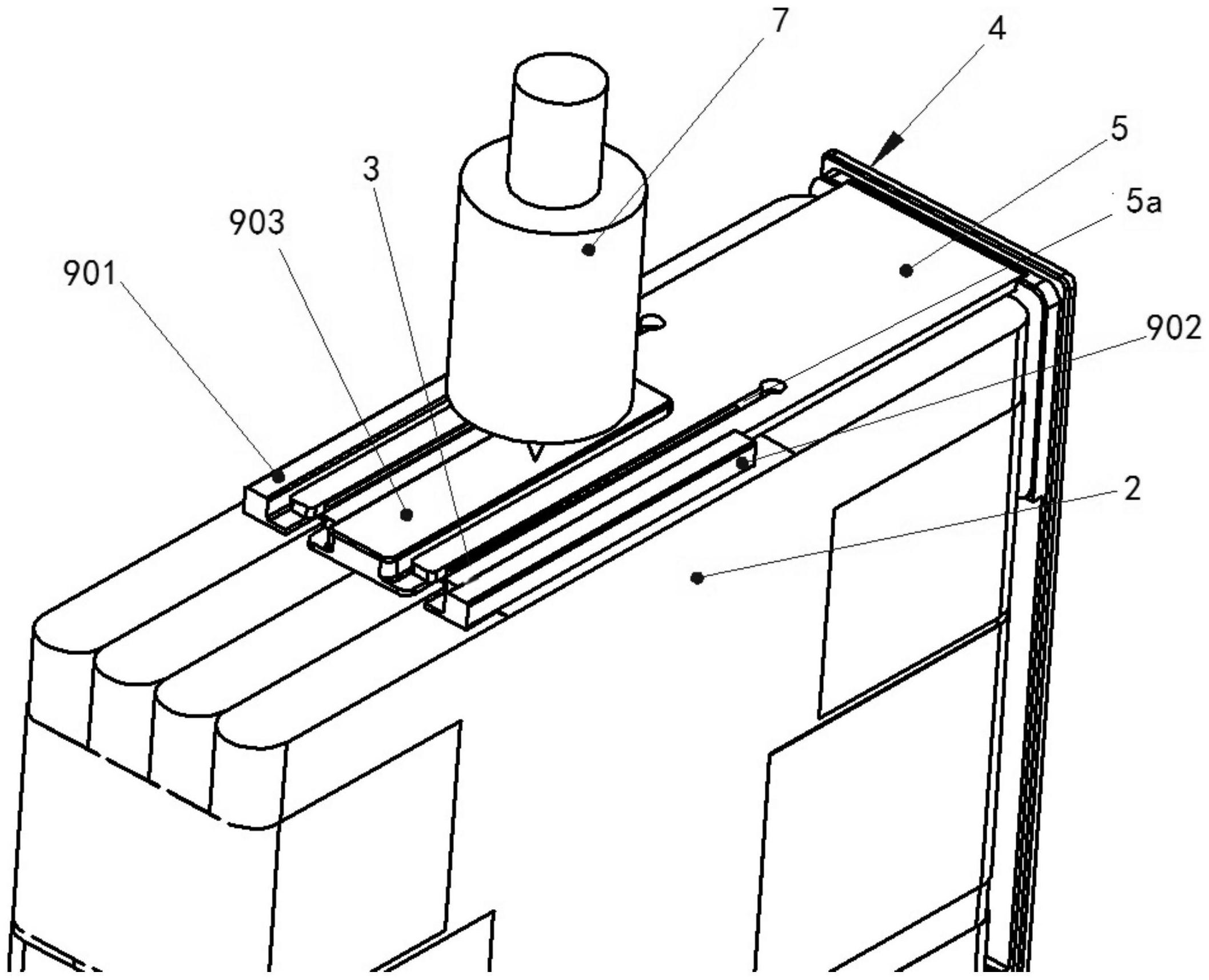 7
4
5
3
5a
903
901
902
2