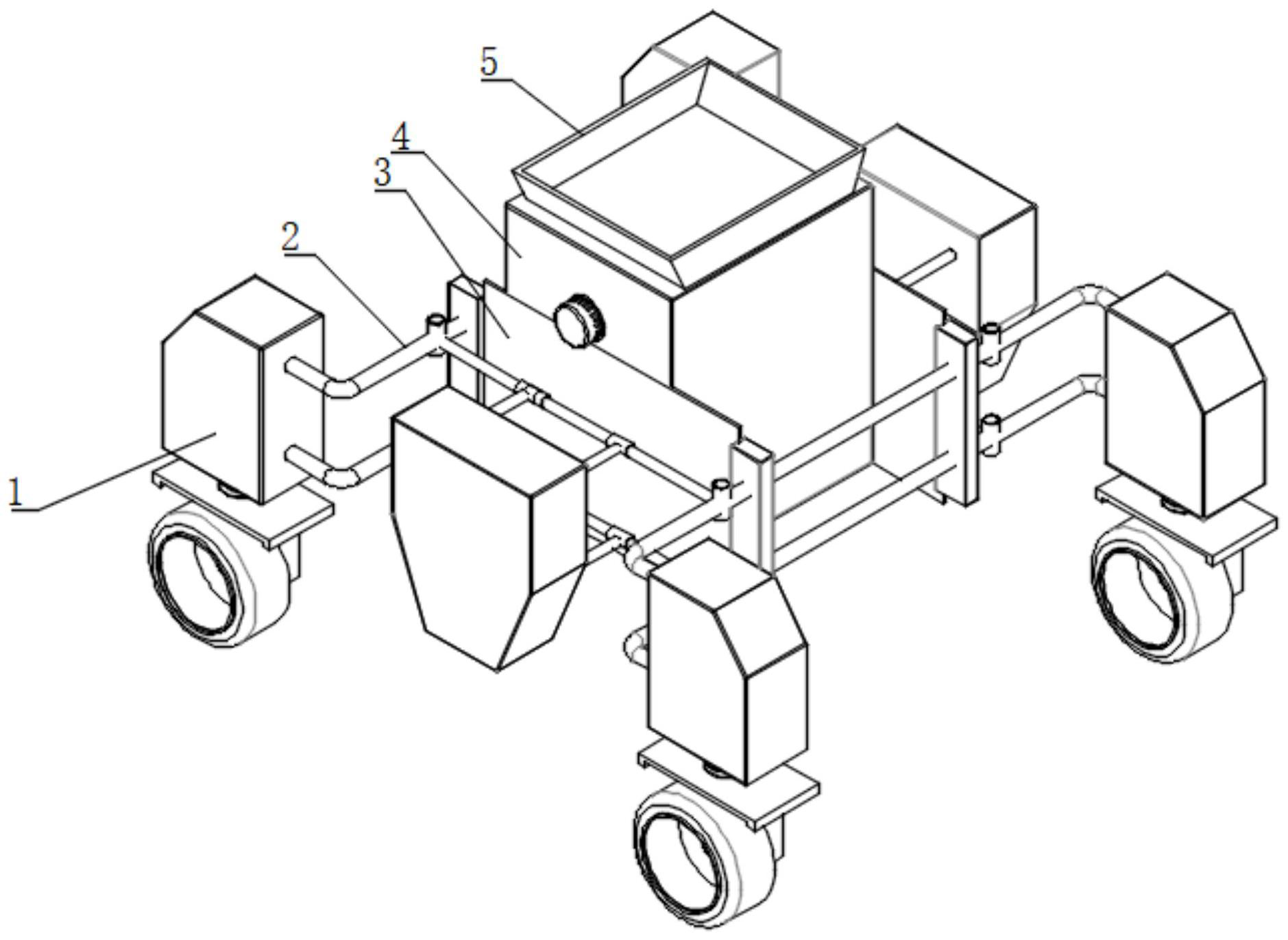 5
4
3
2
1