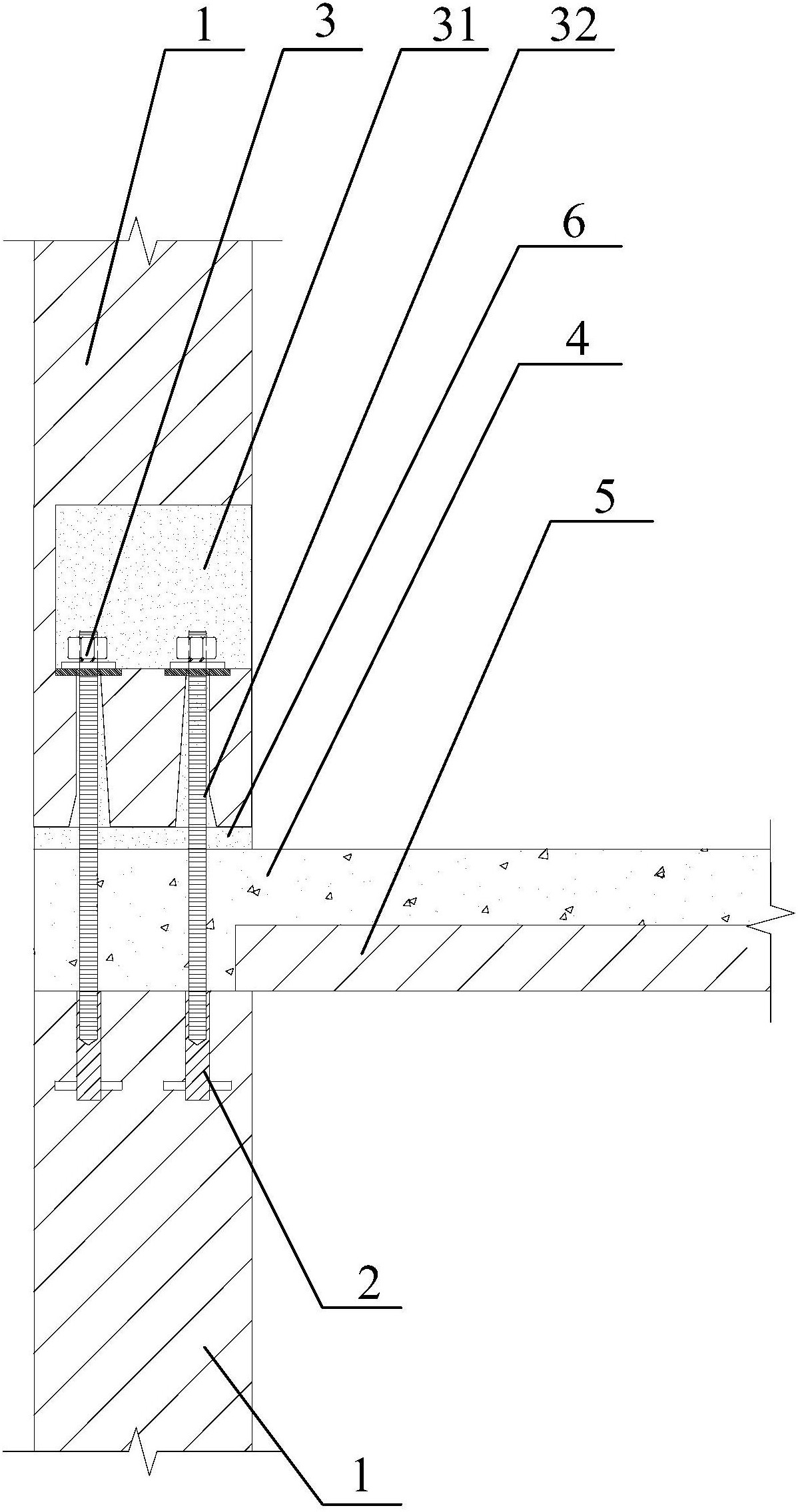 1
3
31
32
6
4
5
2
1