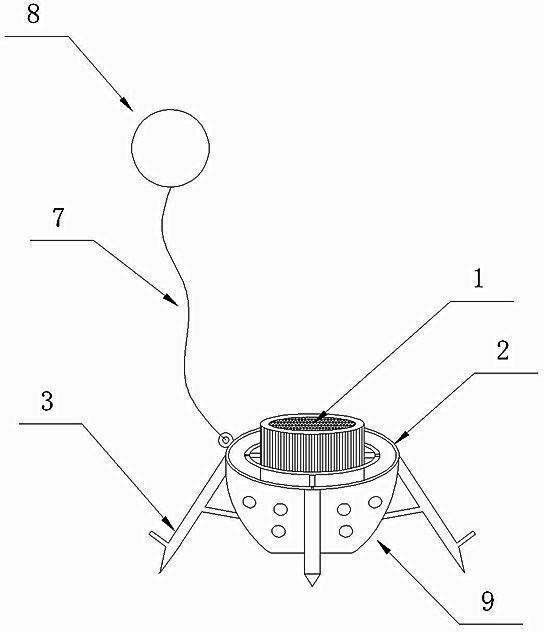 8

7

1

2

3

9