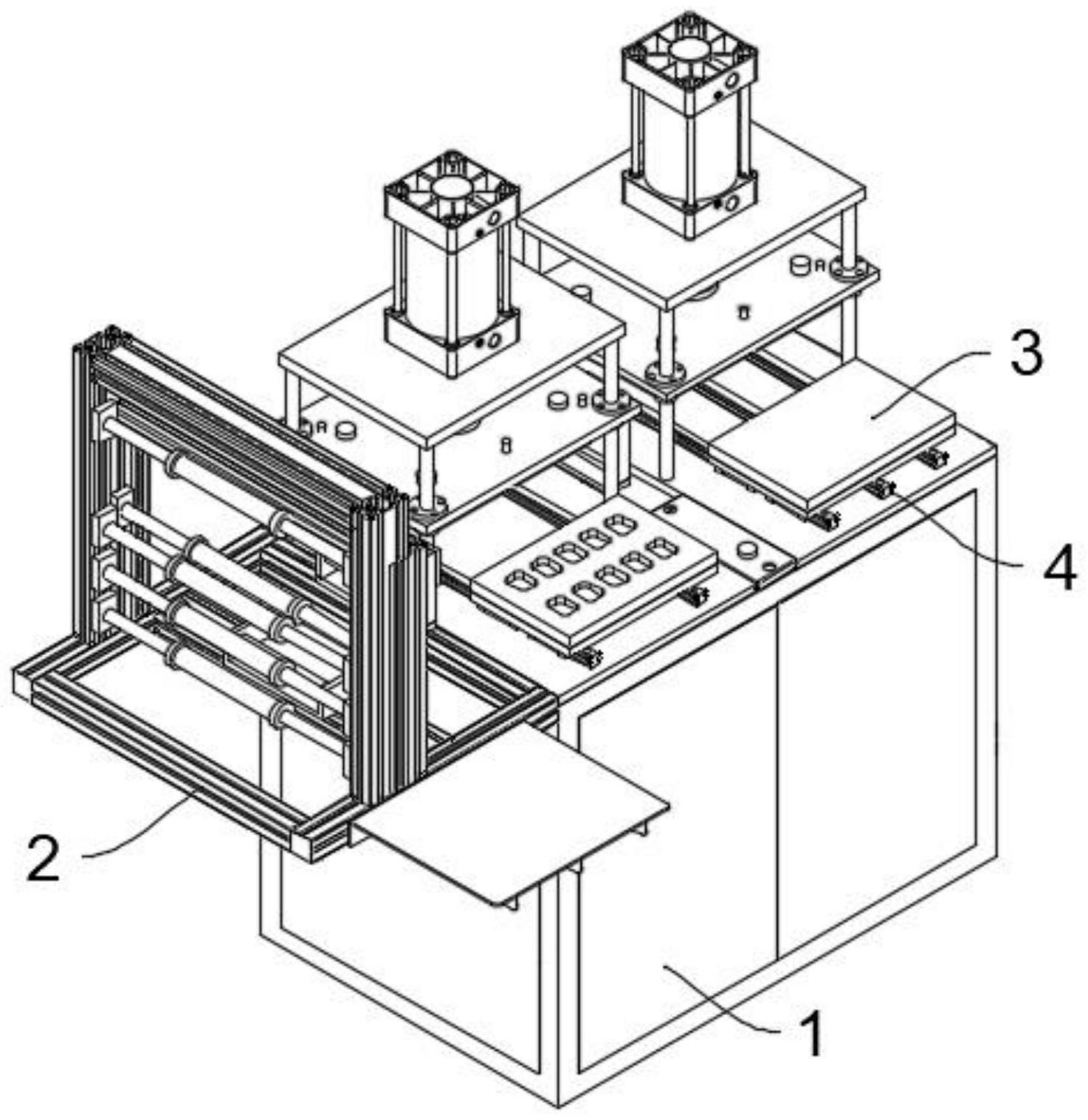 3
4
2
1