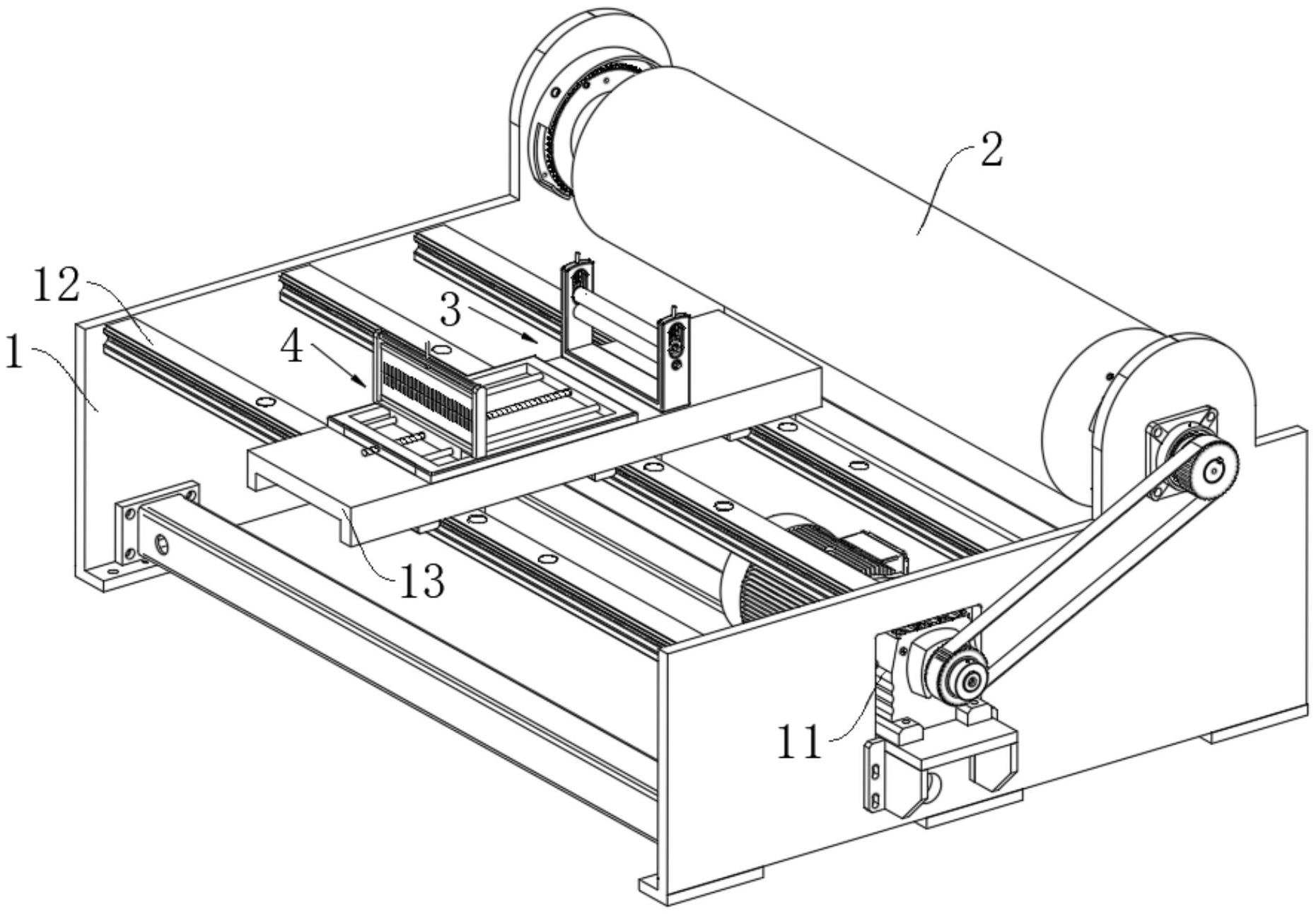 2
12
3
1
4
13
11