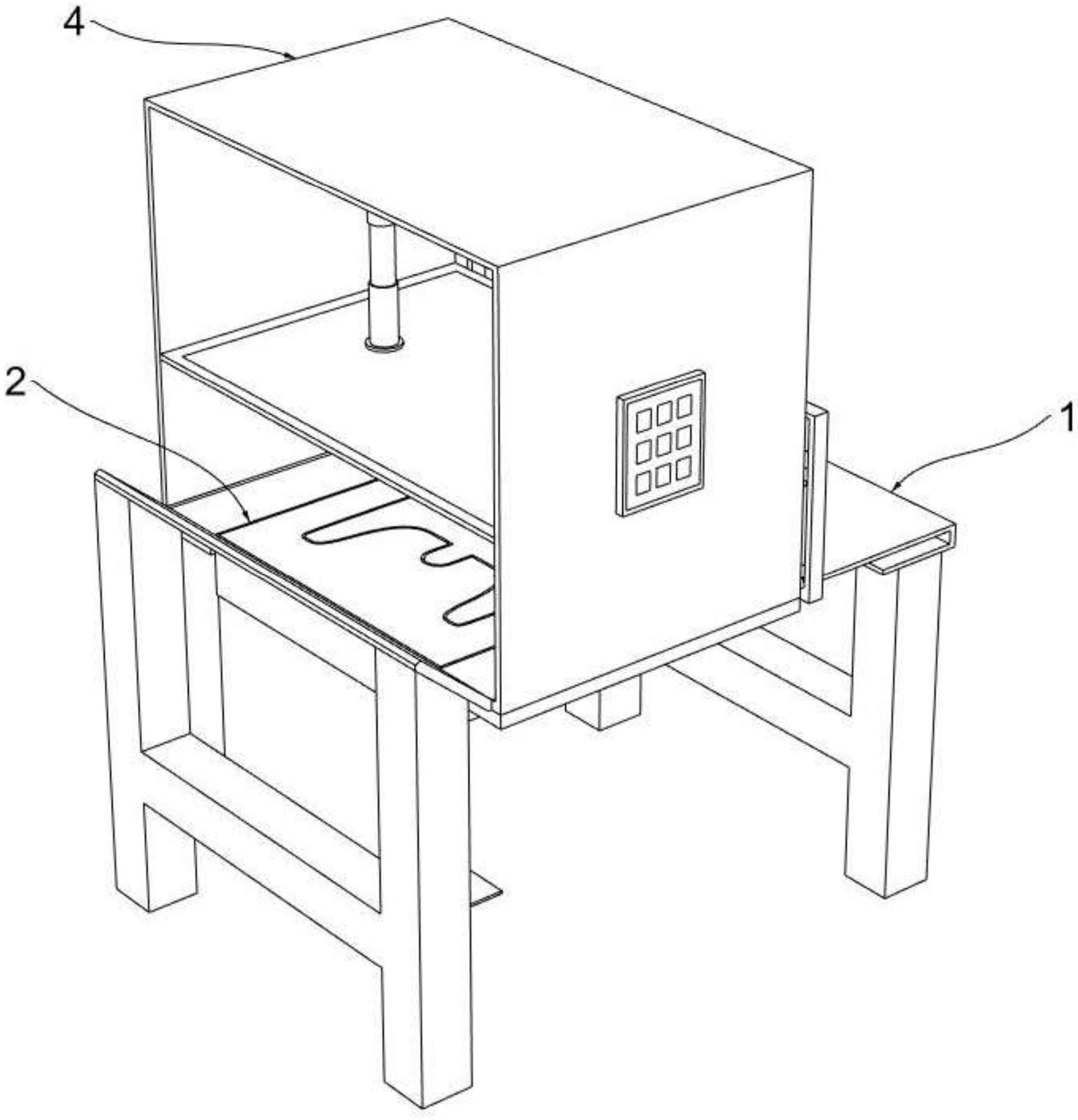 4
2
1