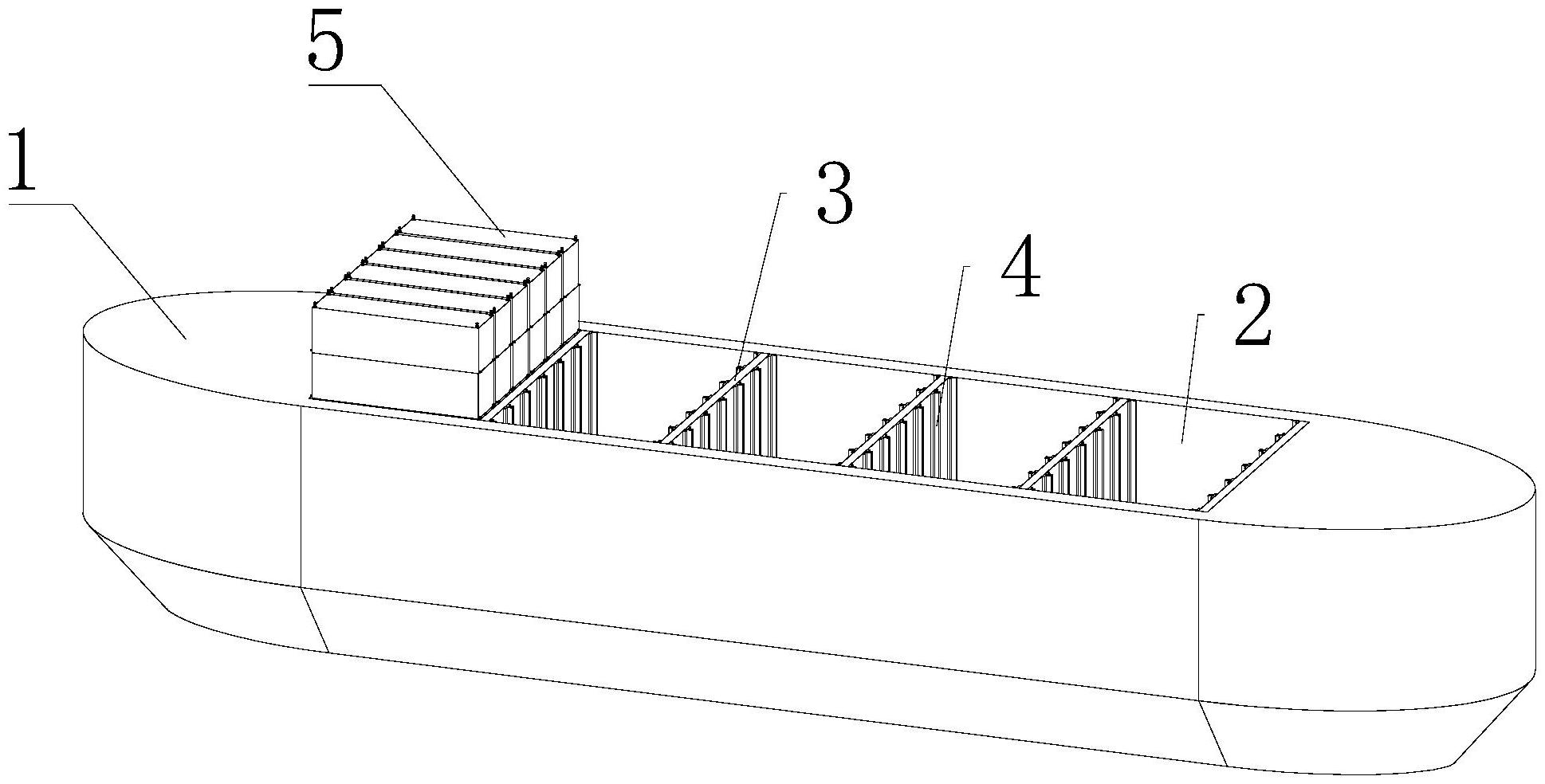 5
1
3
4
2