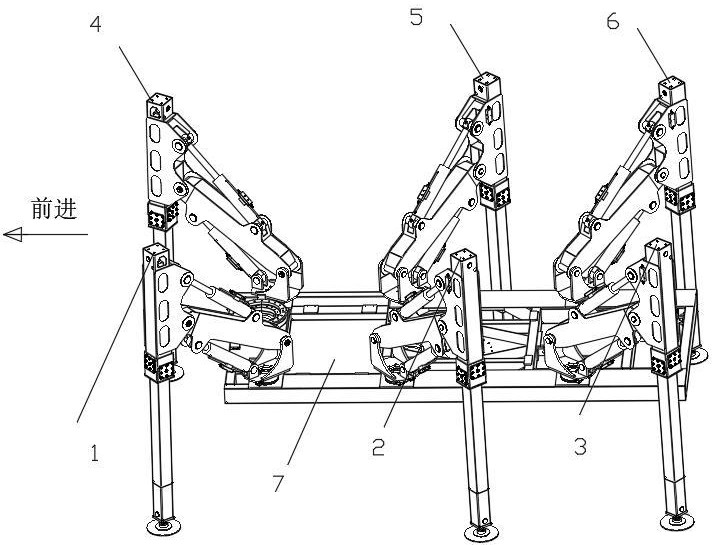 4
5
6
前进
1
7
2
3