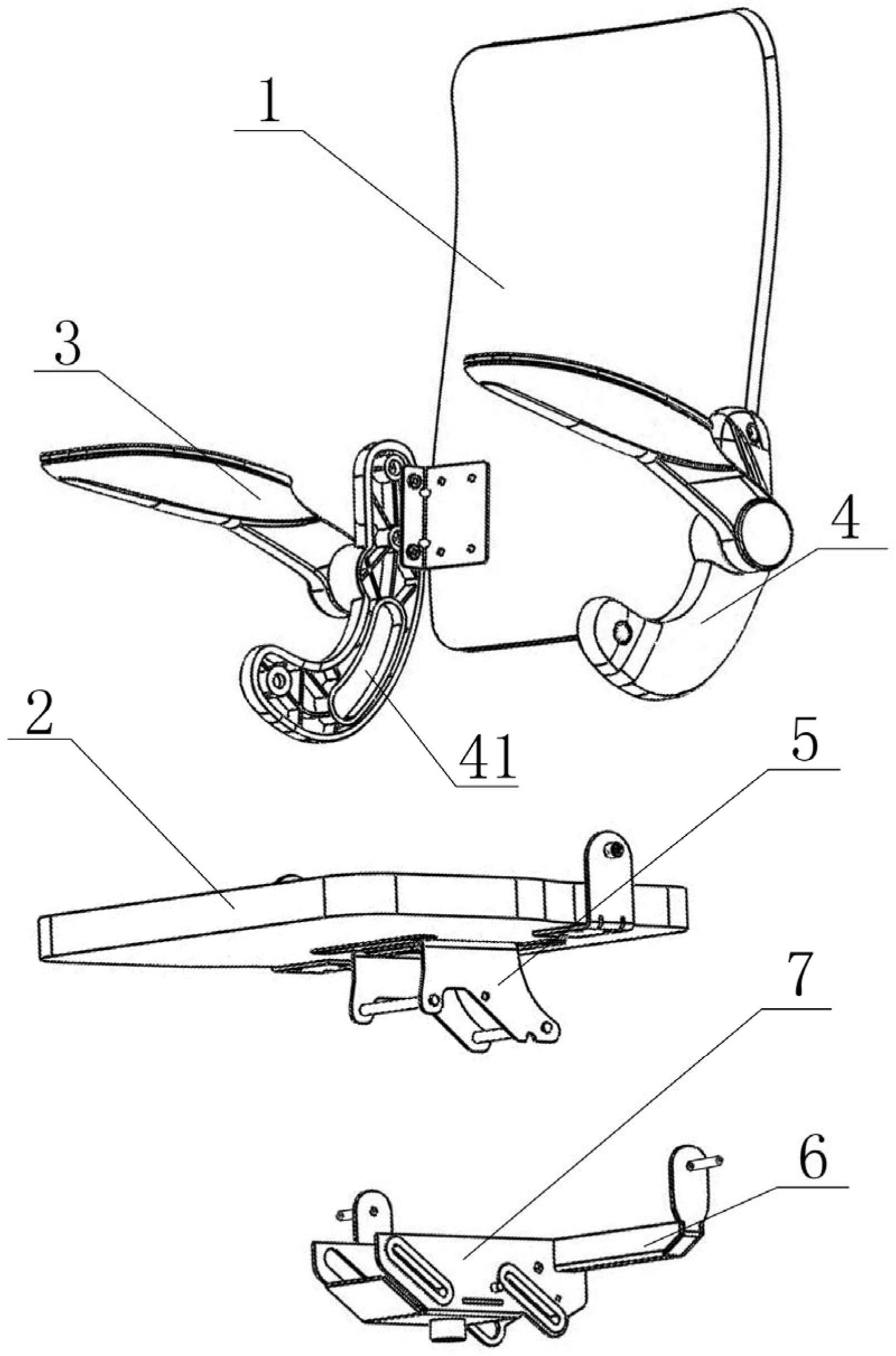 1
3
4
41
2
5
7
6