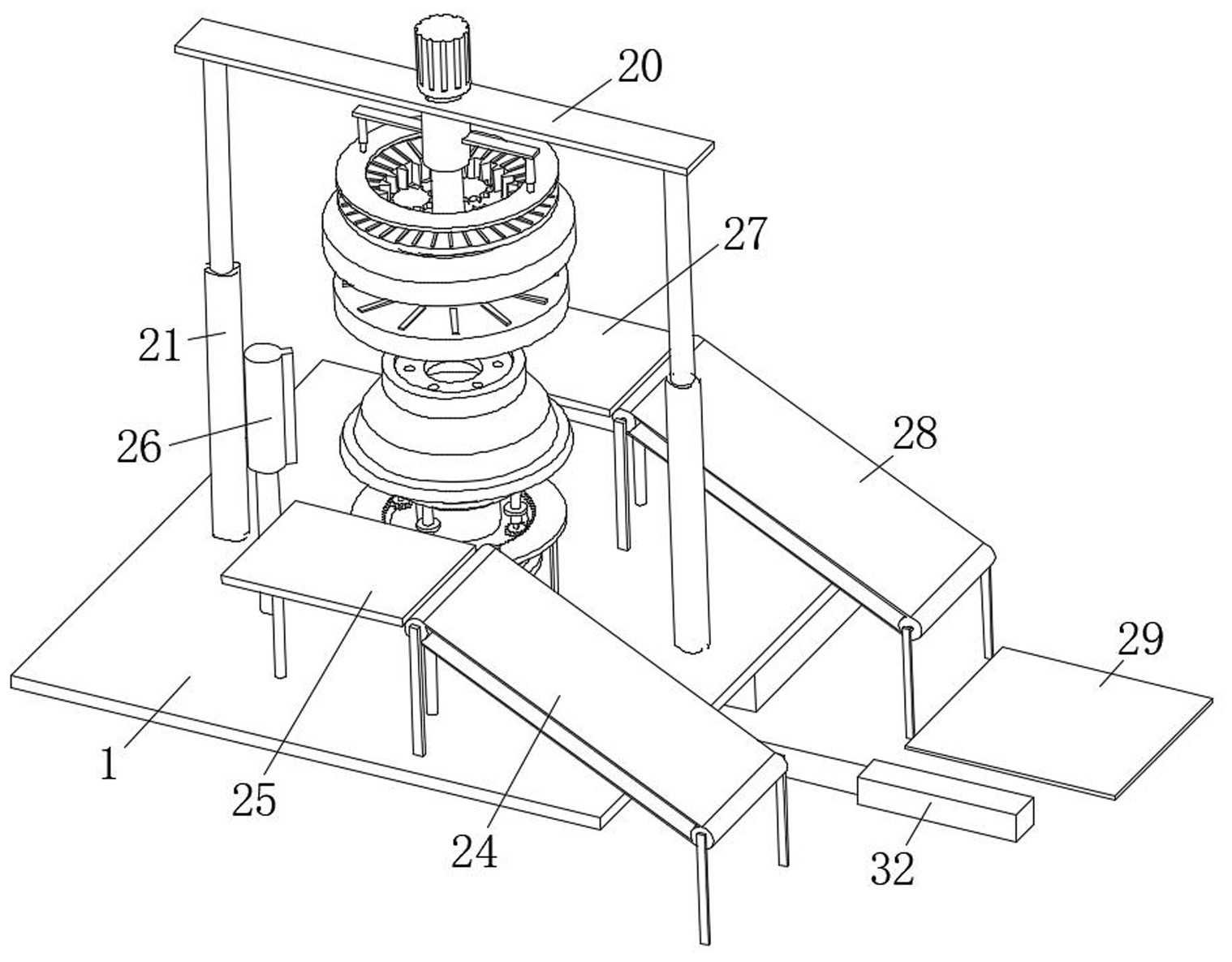 20
27
21
26
28
29
1
25
24
32