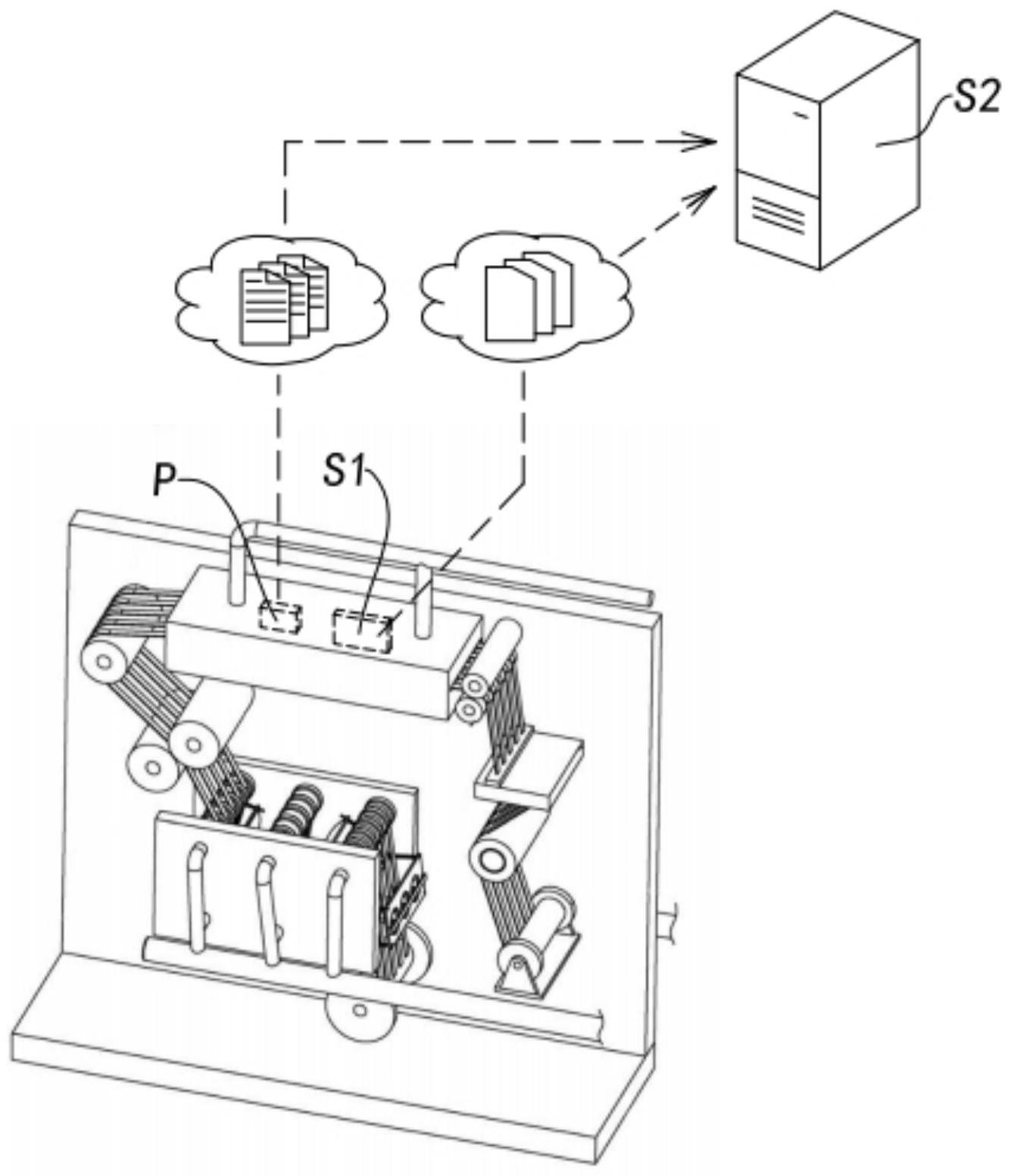 S2

P

S1