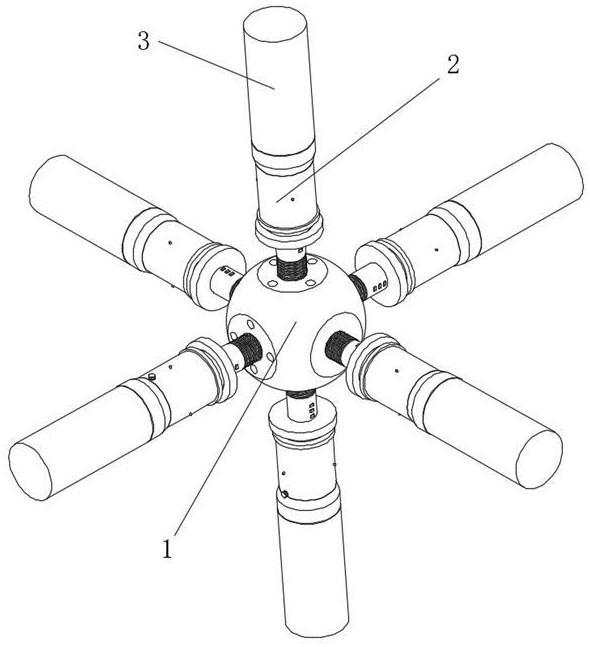 3
2
1