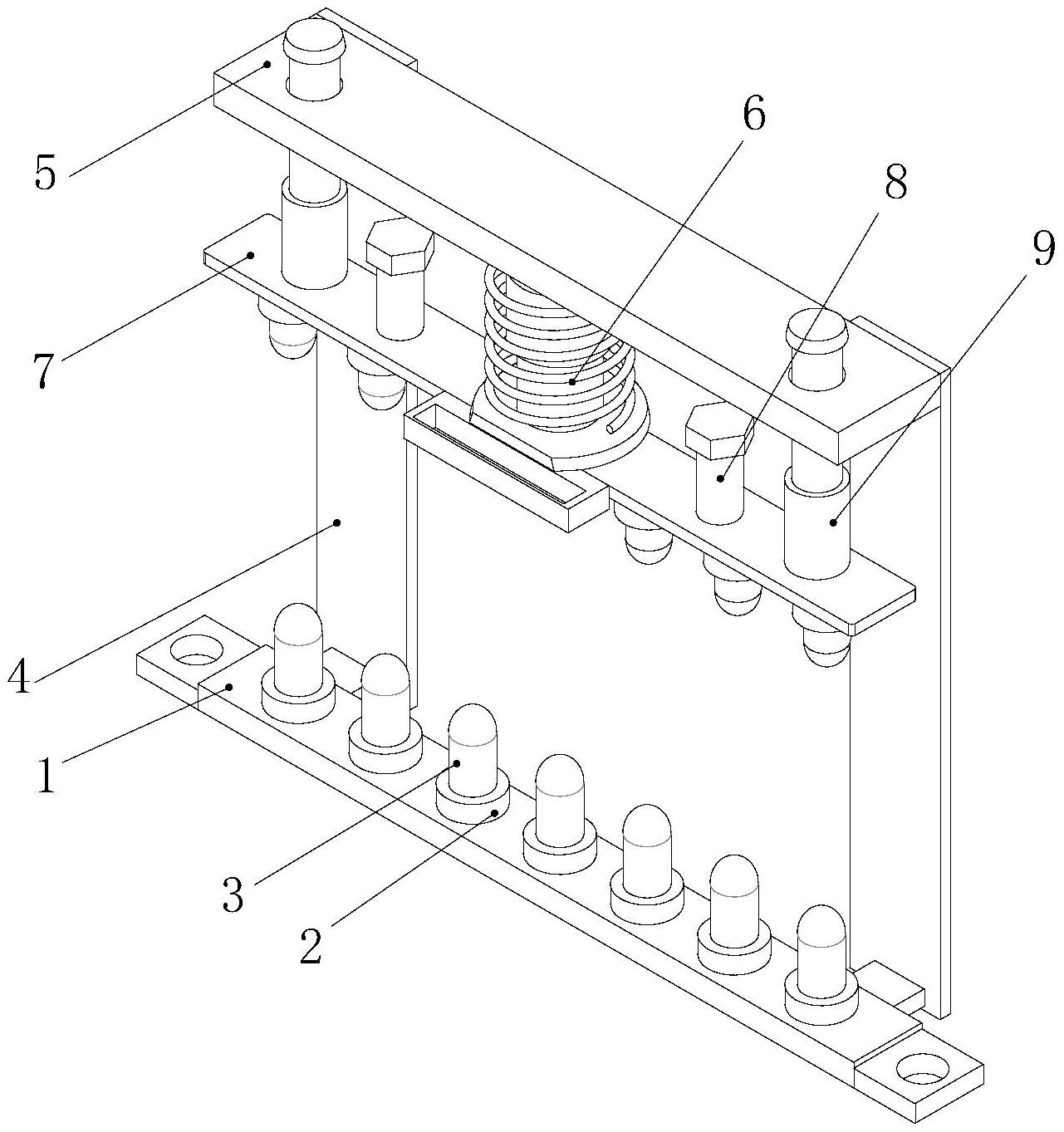 5
6
8
9
7
4
1
3
2