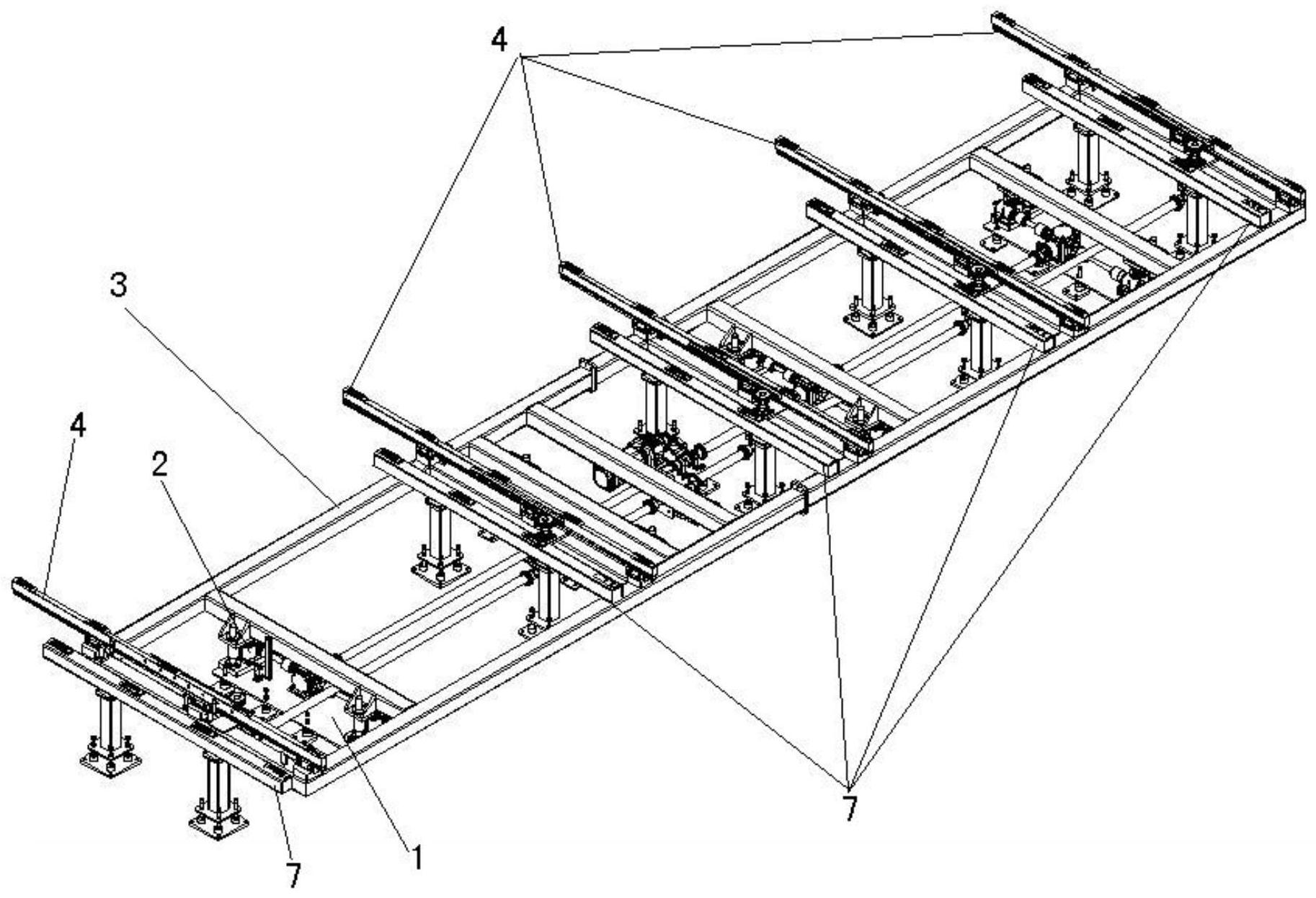 4
3
4
2
7
1
7