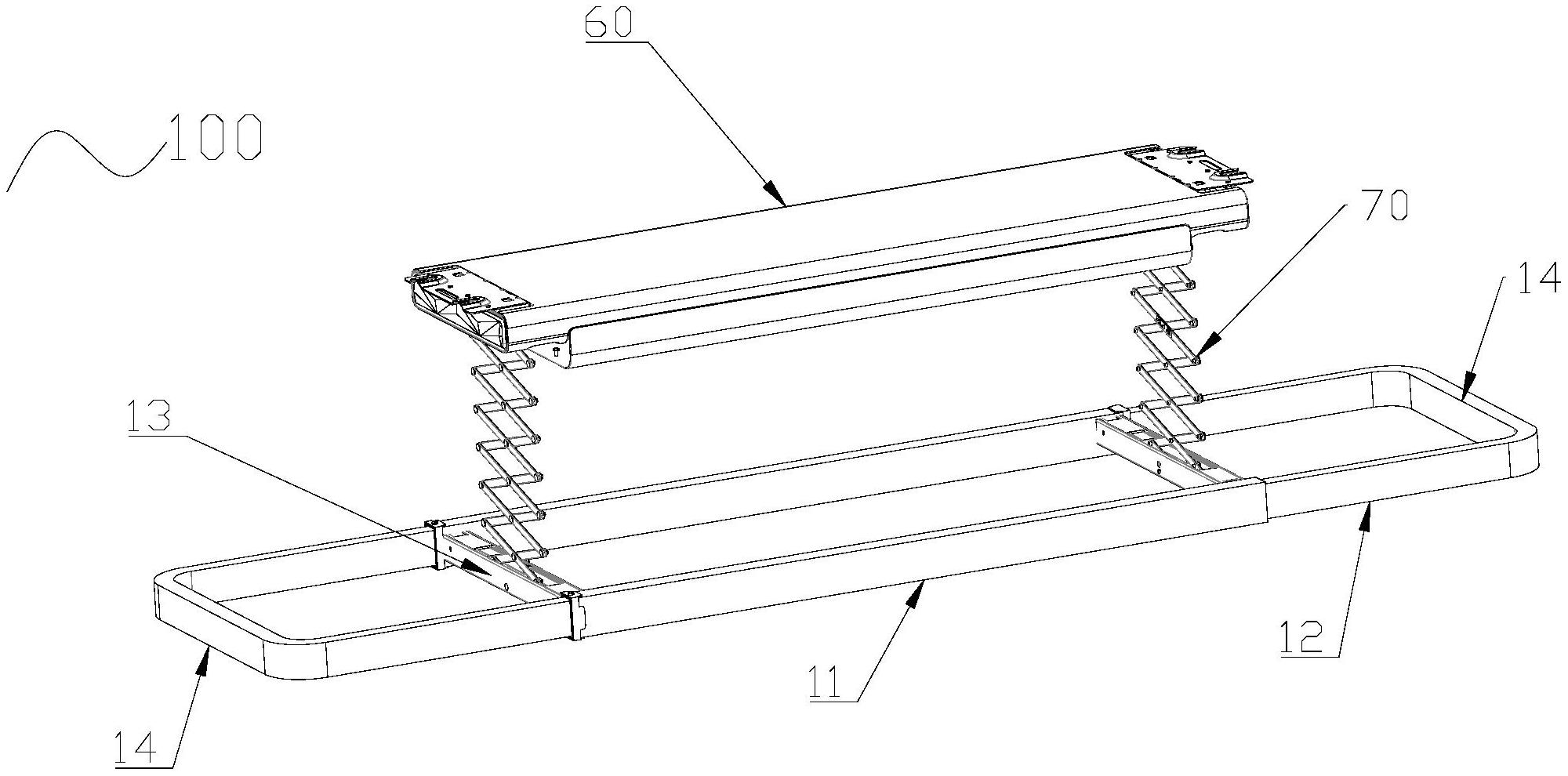 60

100

70

14

13

12

11

14