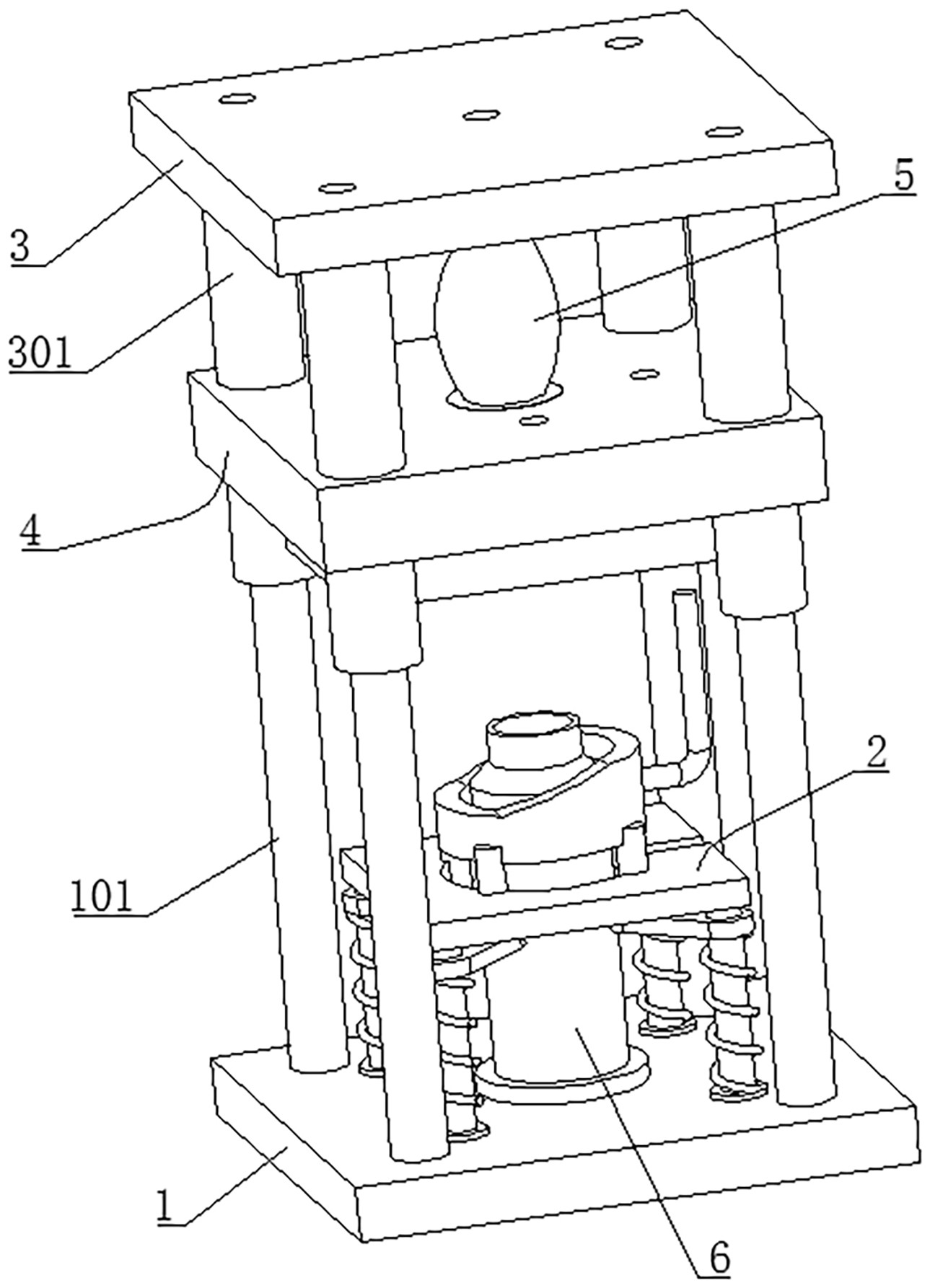 5
3
301
4
2
101
1
6