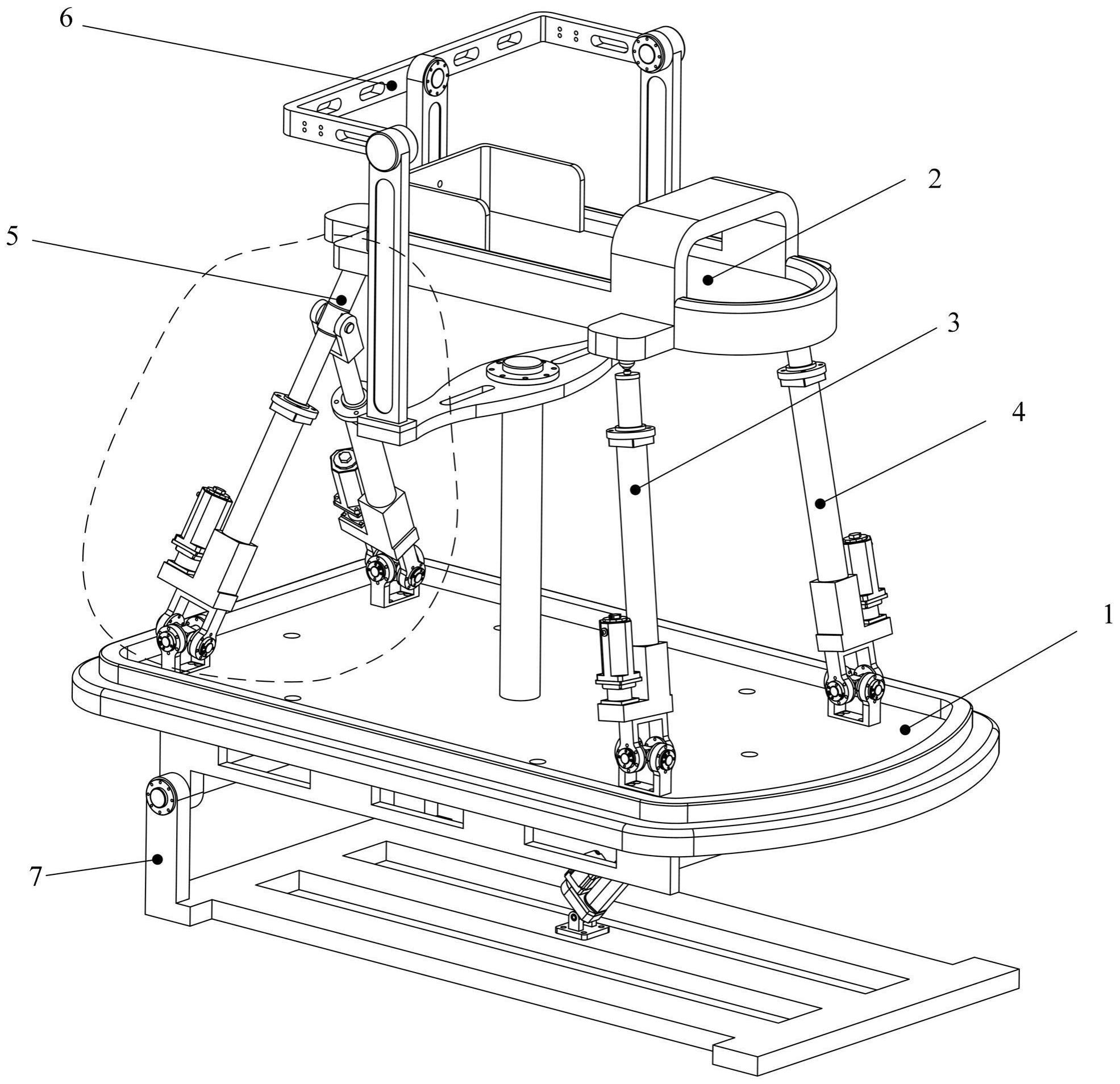 6
2
5
3
4
1
7