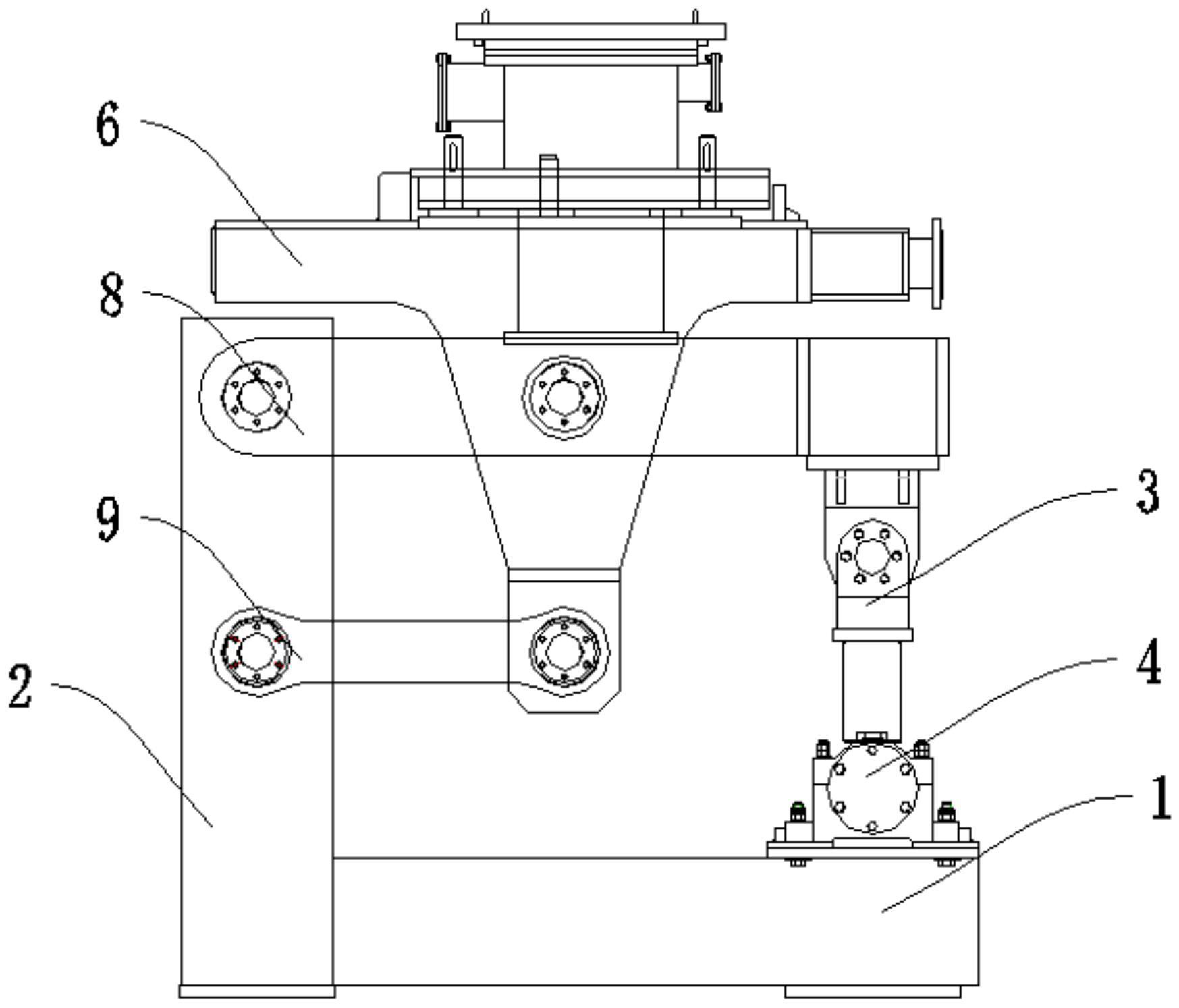 6
8
9
2
3
4
1