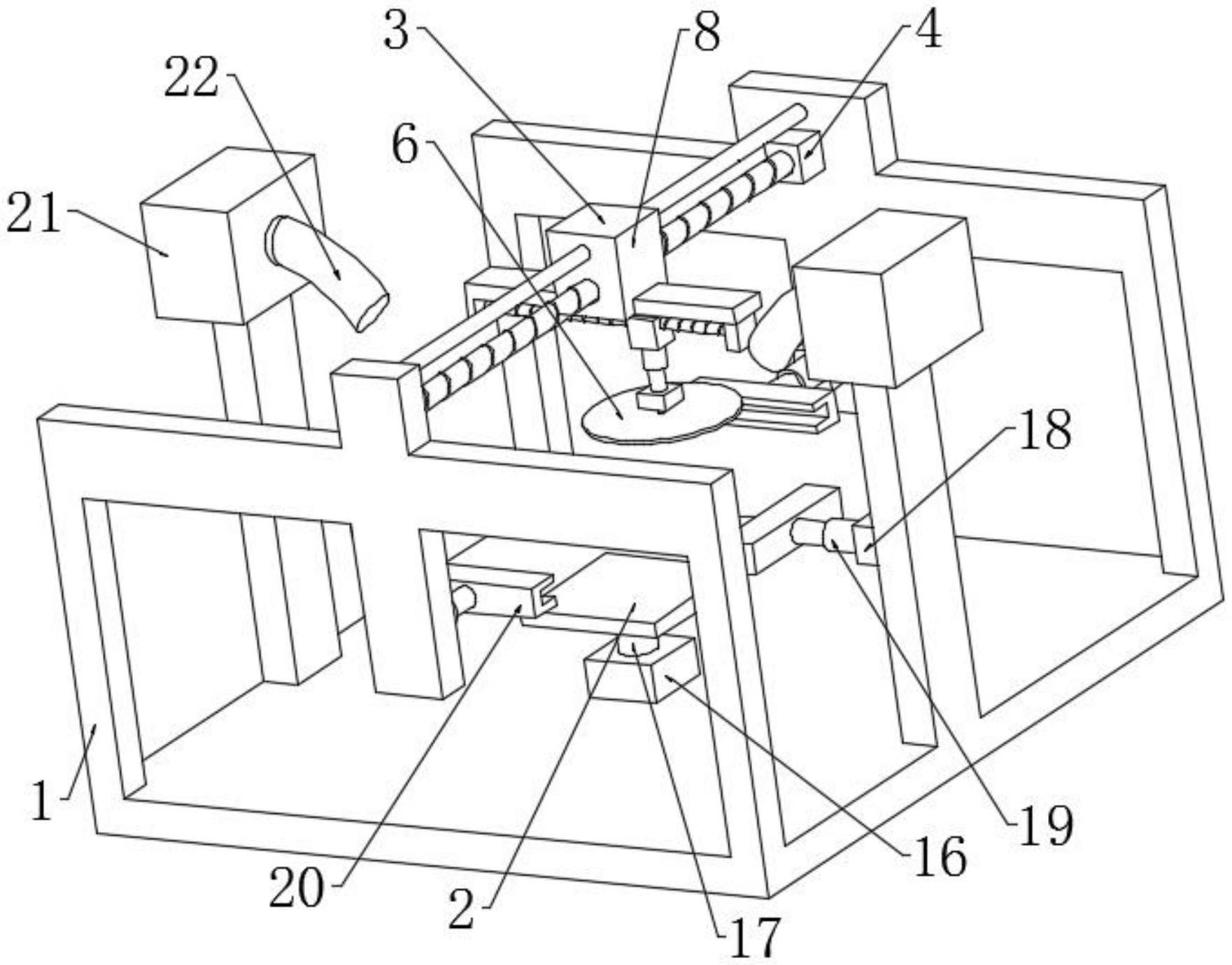 3
8
4
22
6
21
18
1
20
2
17
16
19