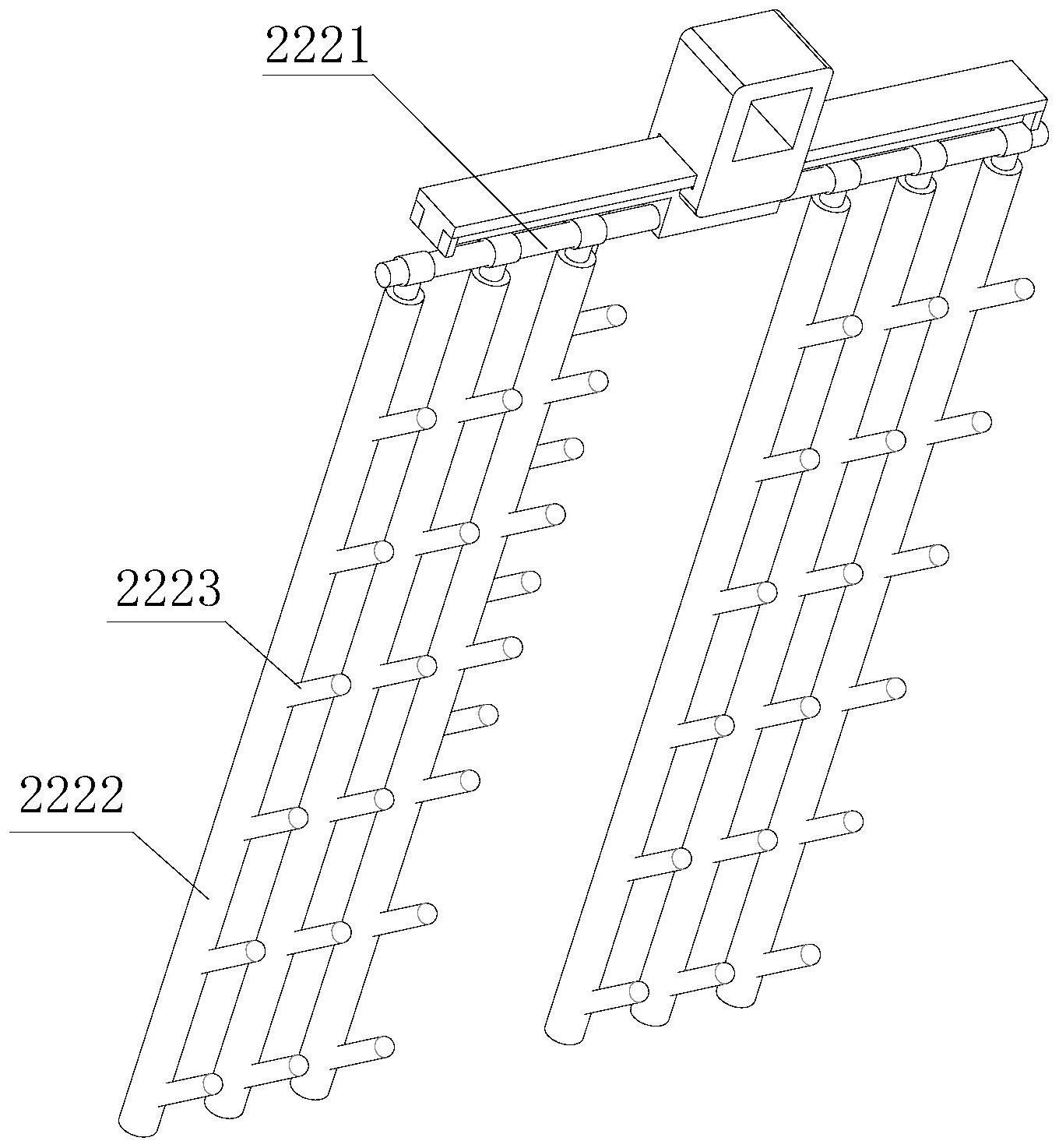 2221

2223

2222