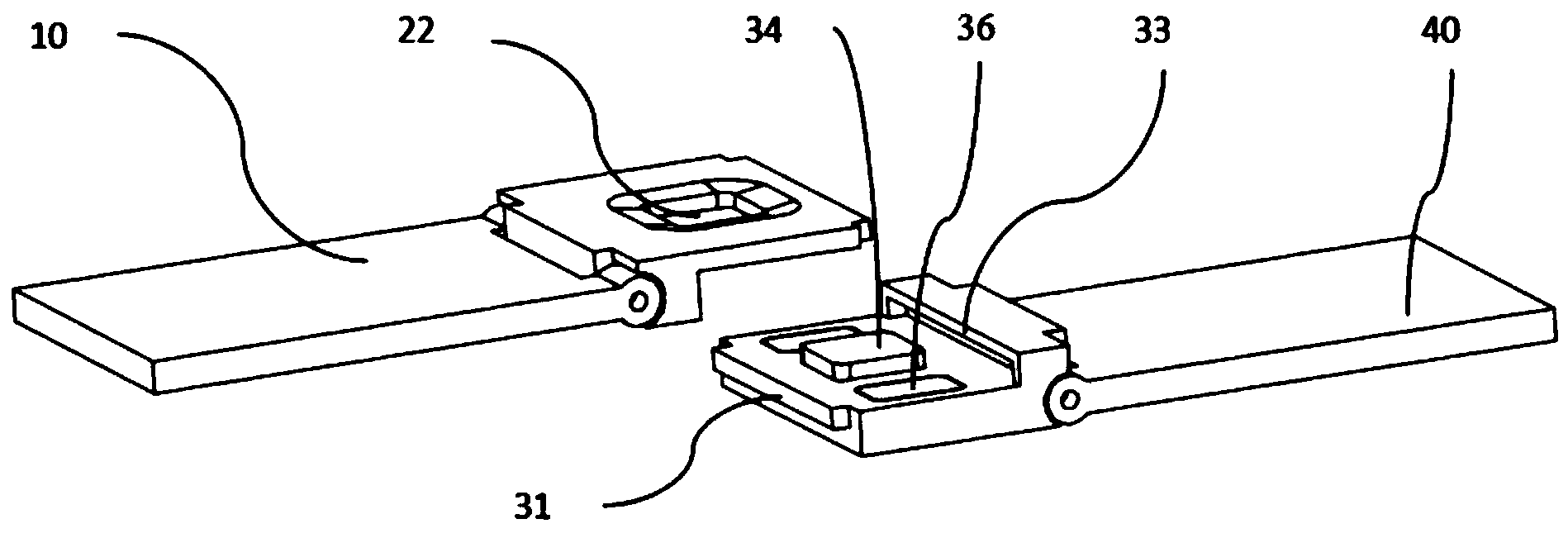 10
22
34
36
33
40
31