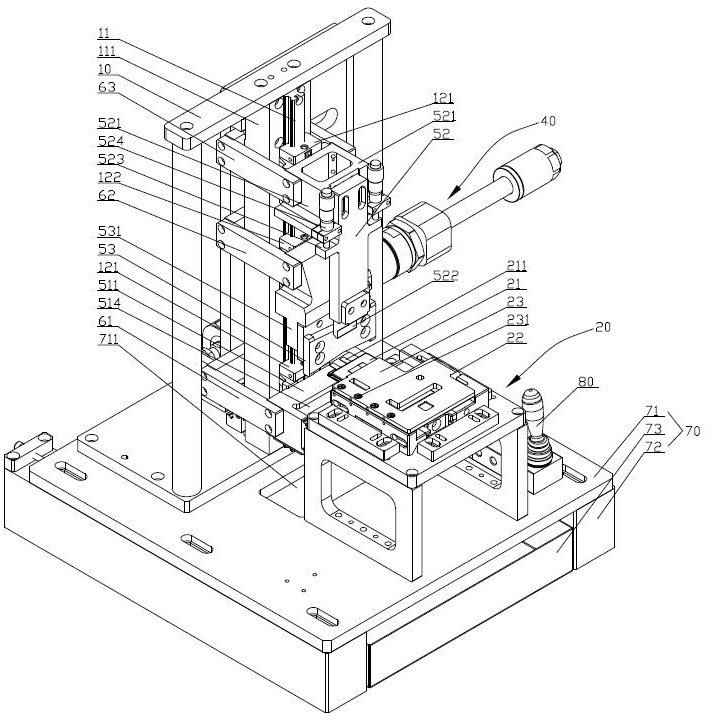 11
111
10
63
521
524
523
122
62
531
53
121
511
514
61
711
121
521
52
40
522
211
21
23
231
22
20
80
71
73
72
70