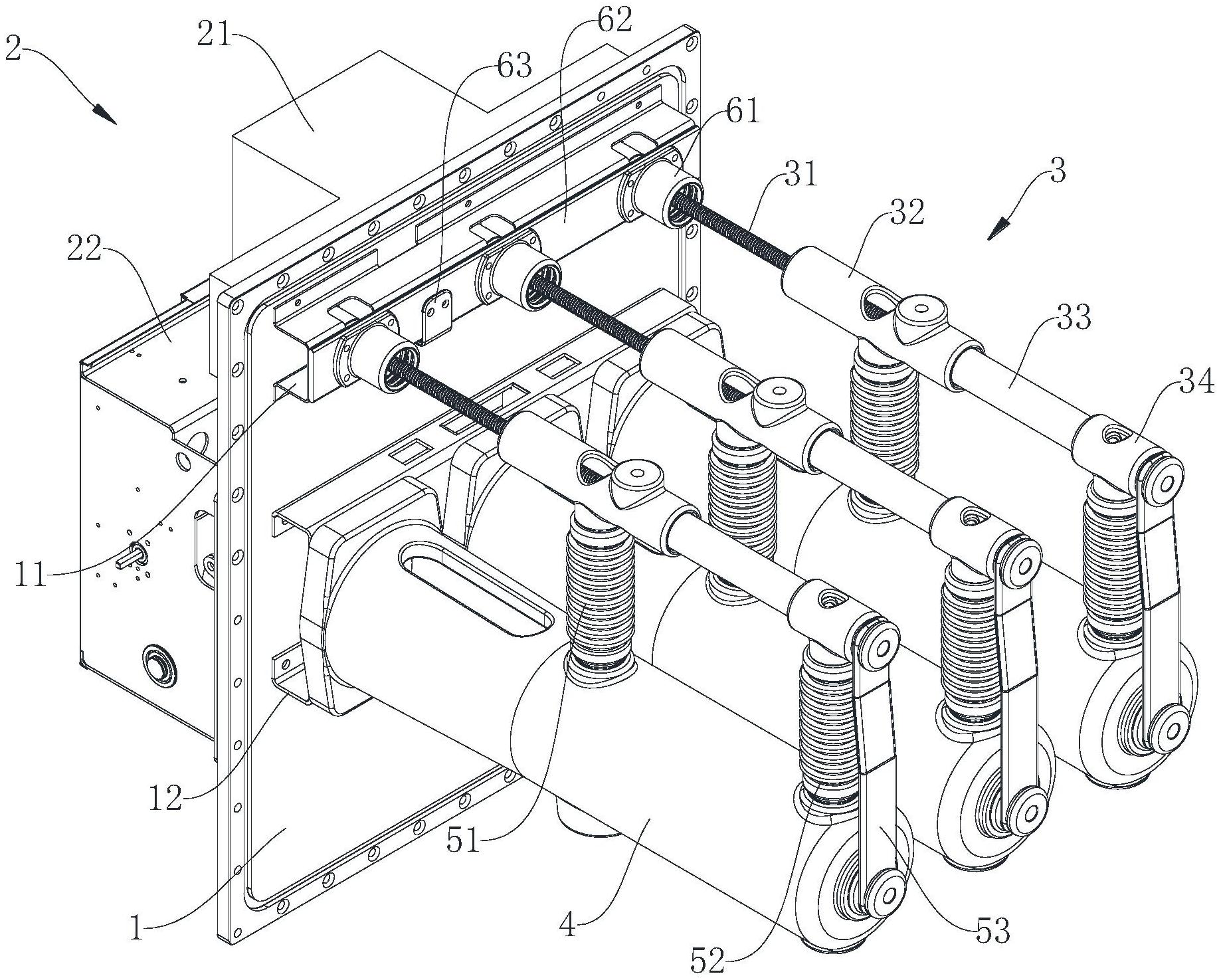 2
21
62
63
61
31
3
32
22
33
34
11
12
51
1
4
52
53