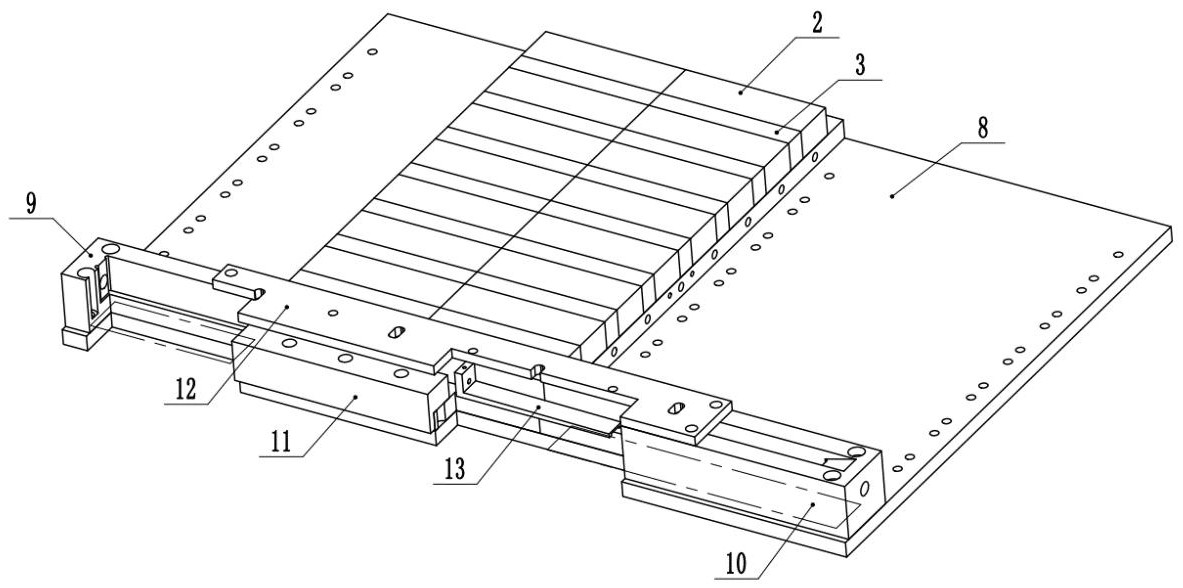 2
3
8
9
12
11
13
10