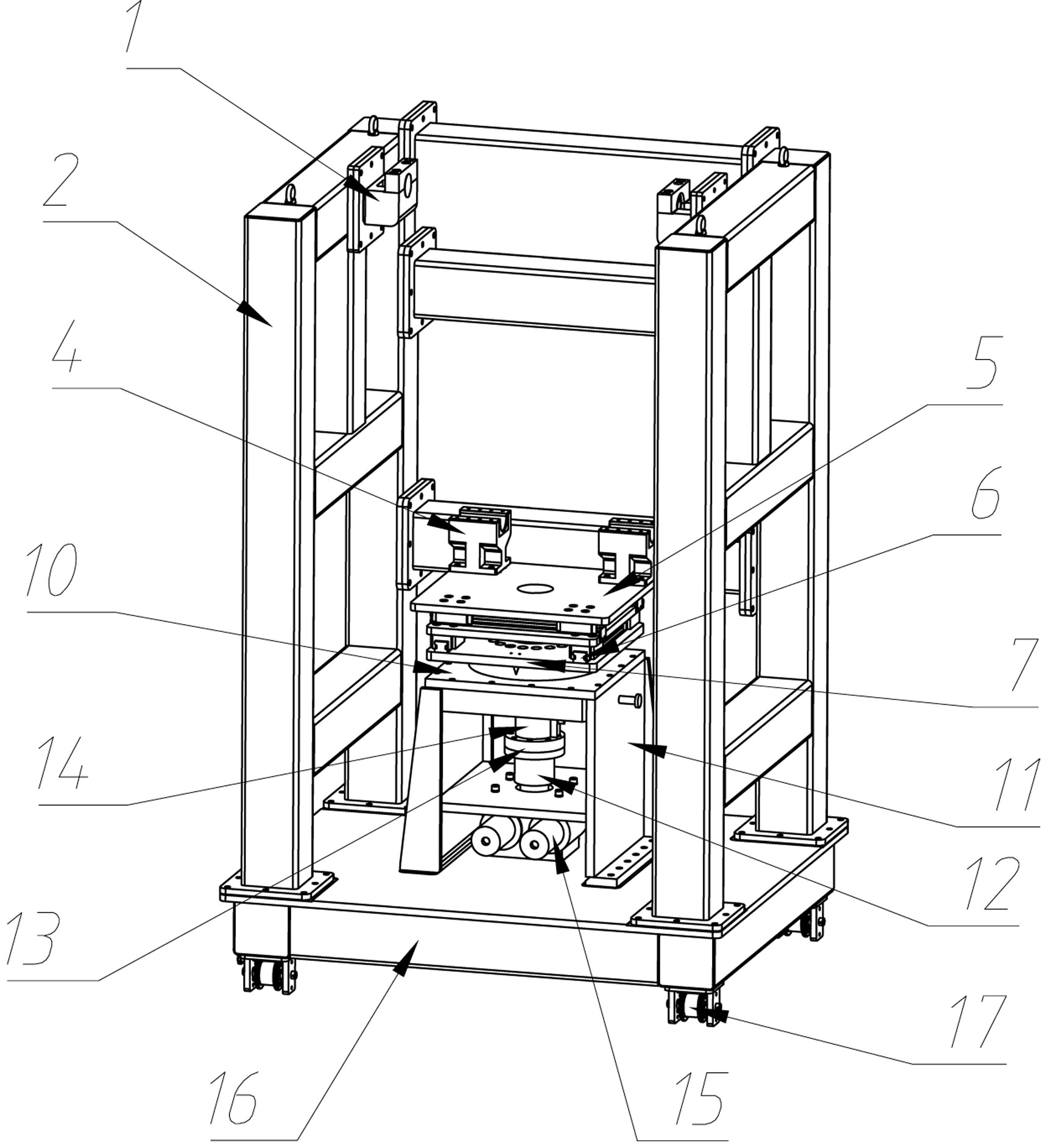 1
2
4
5
6
10
7
14
11
12
13
17
16
15