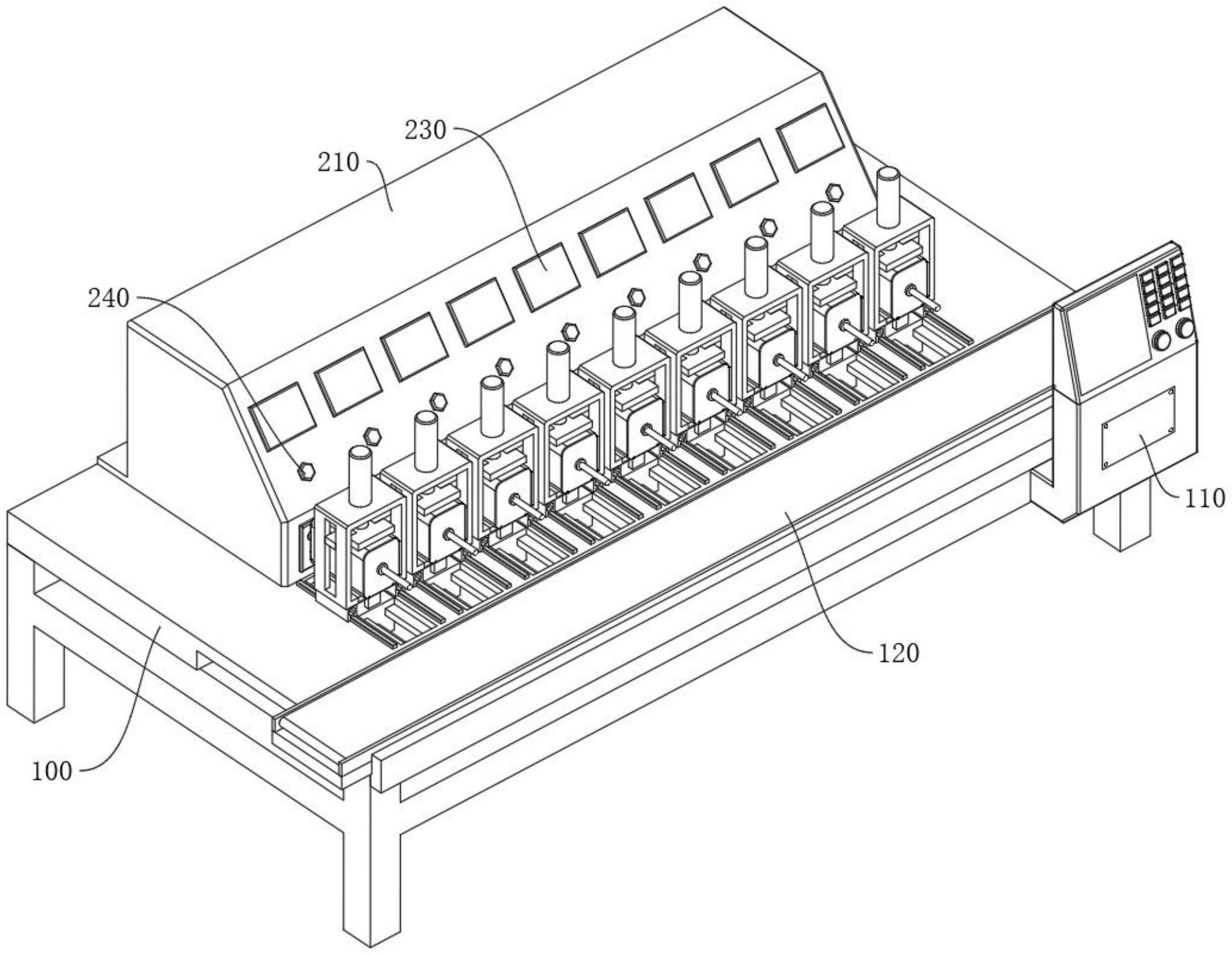 230
210
240
110
120
100