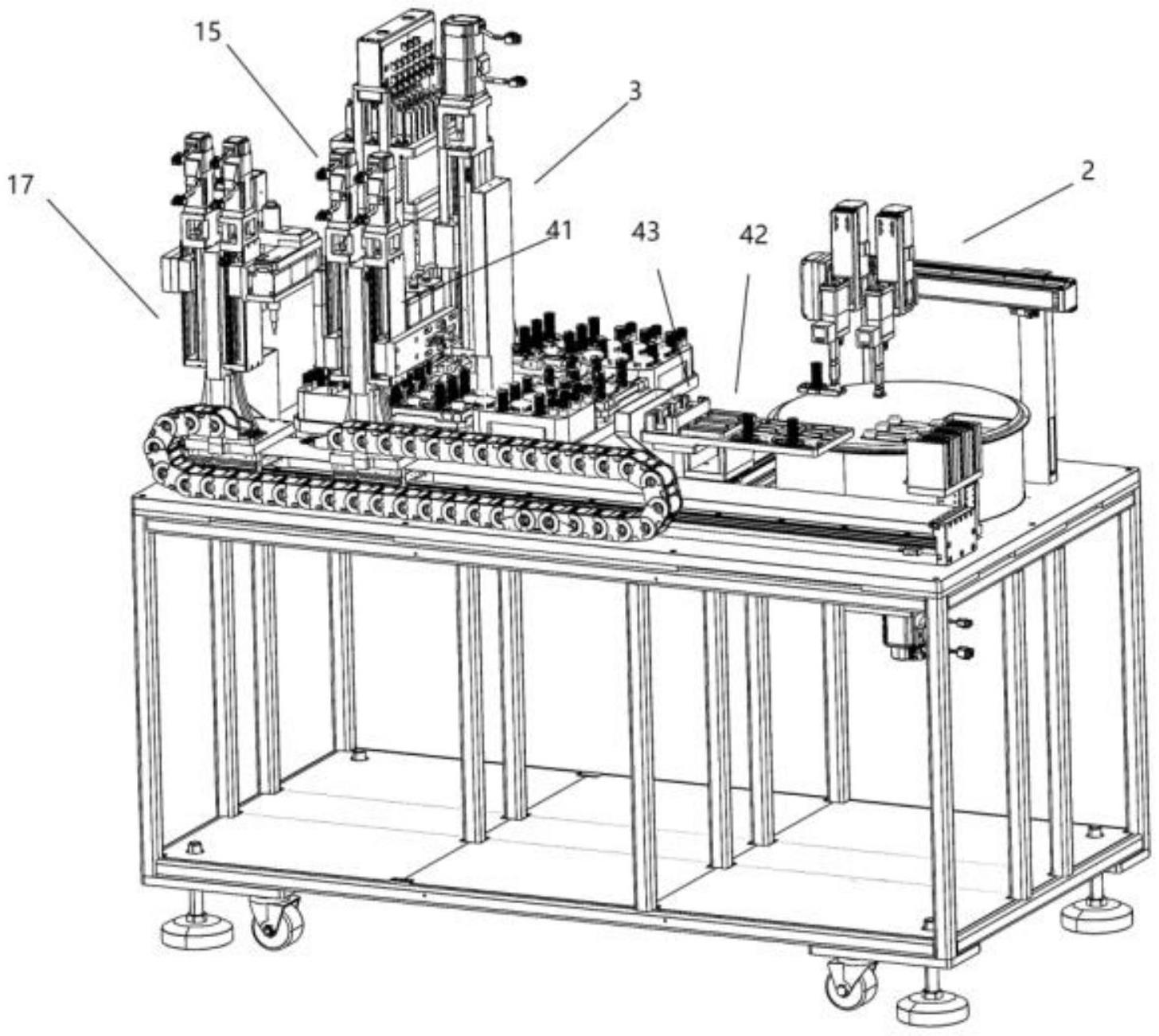 15
3
17
2
41
43
42