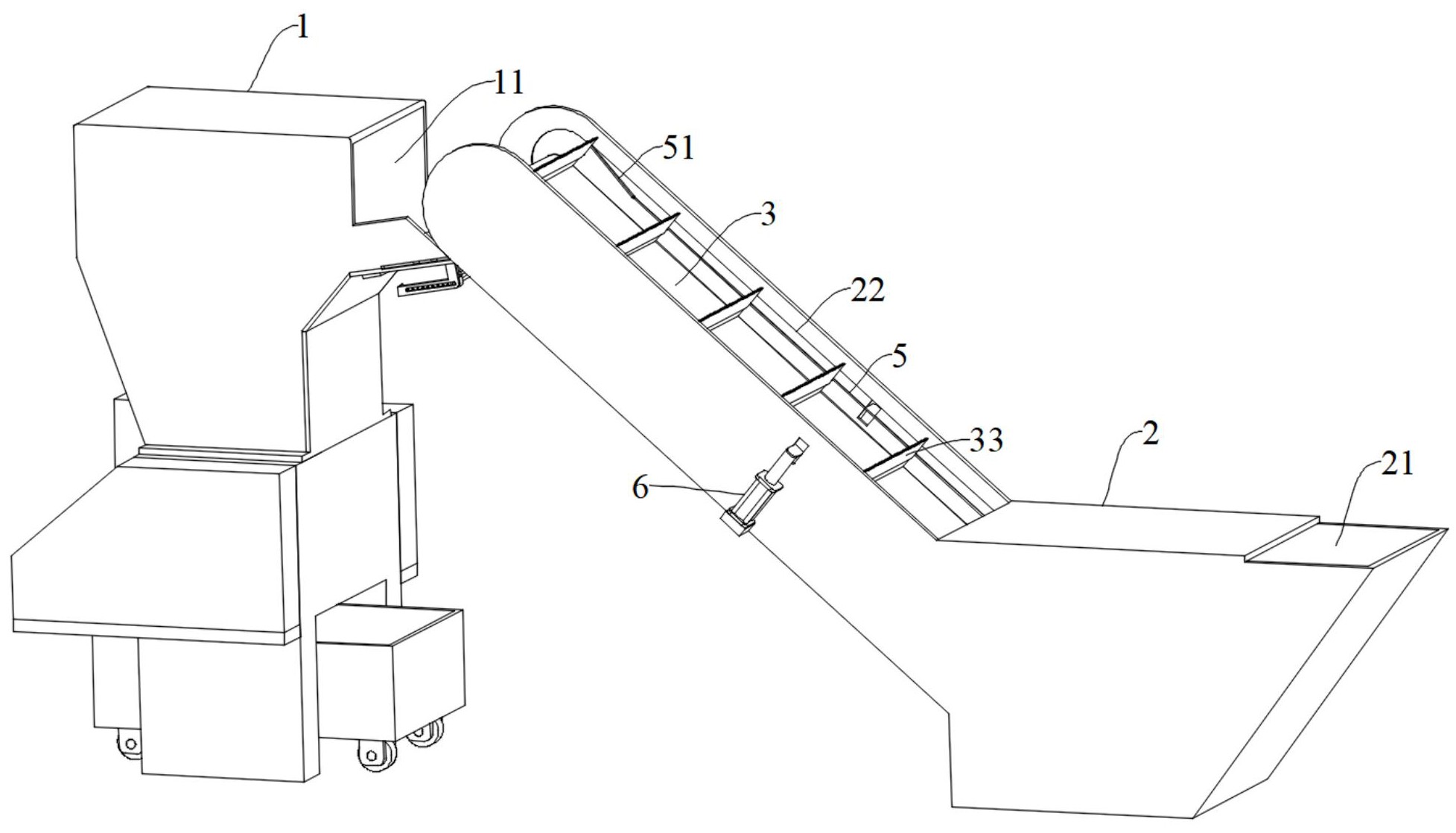 1
11
51
3
22
5
33
2
21
6