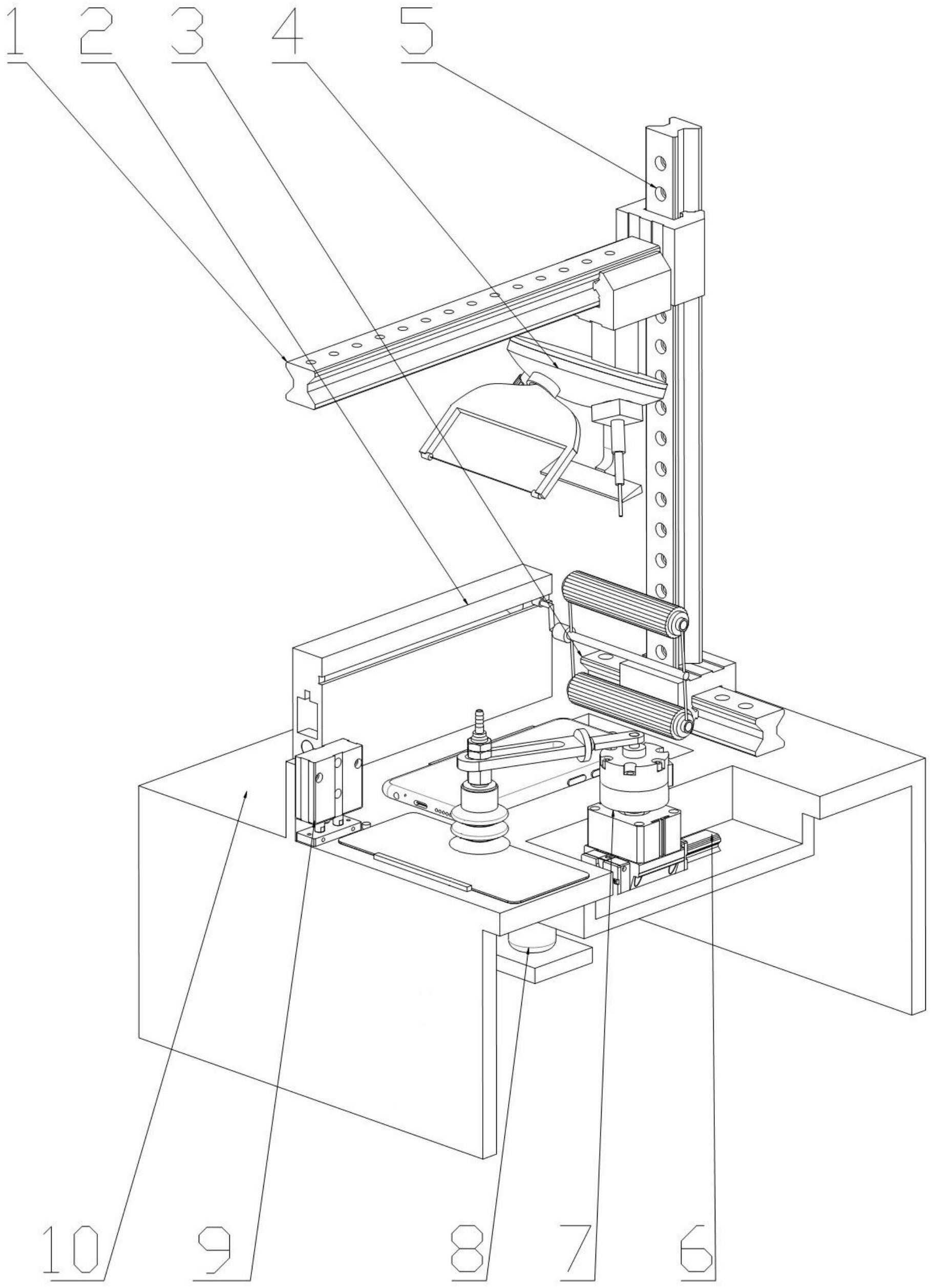 1 2 3 4 5

10 9 8 7 6