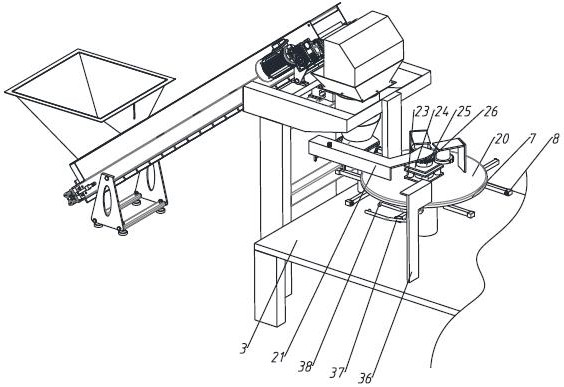 23 24 25 26
20
7
8
3
21
38
37
36