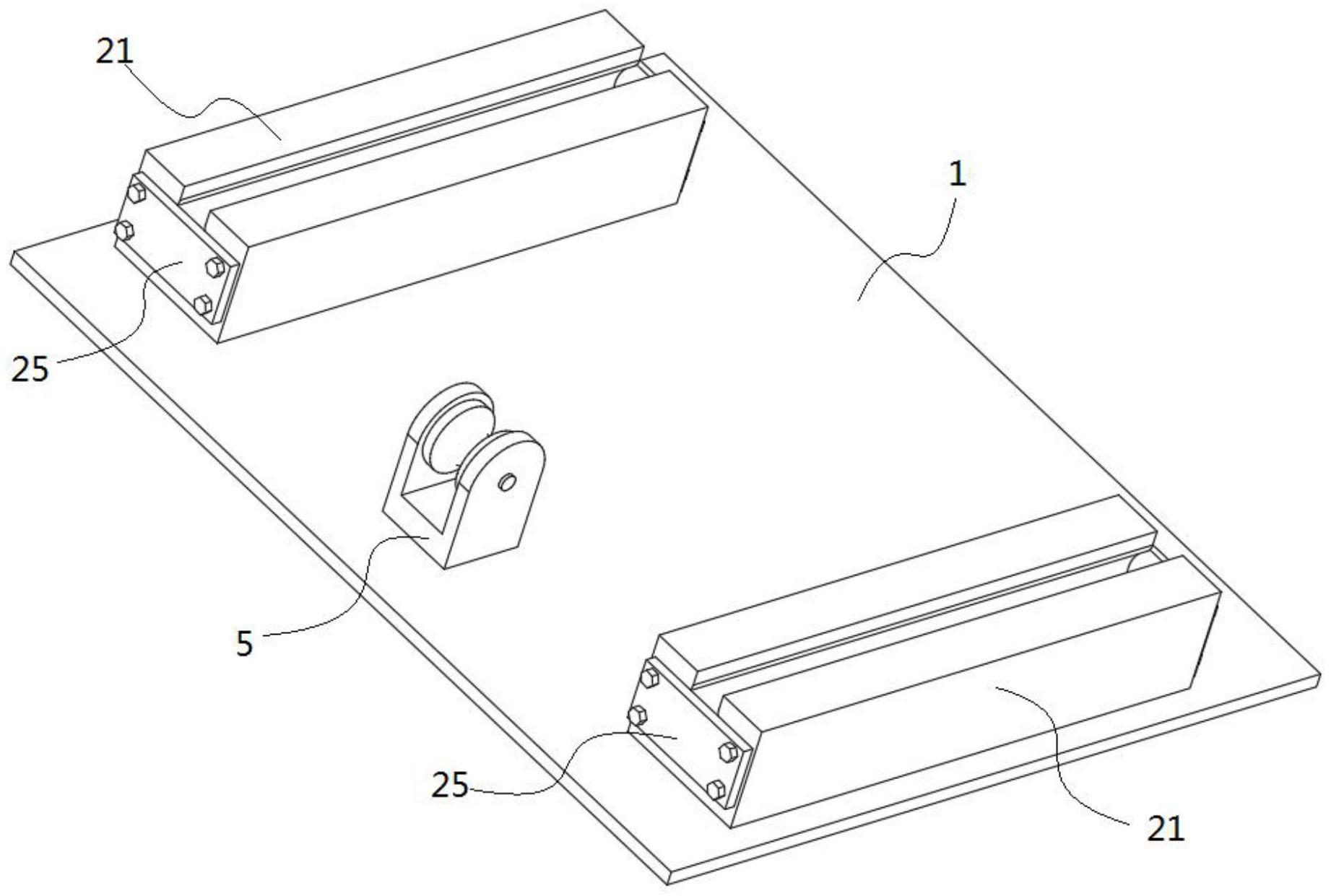 21
1
25
5
25
21