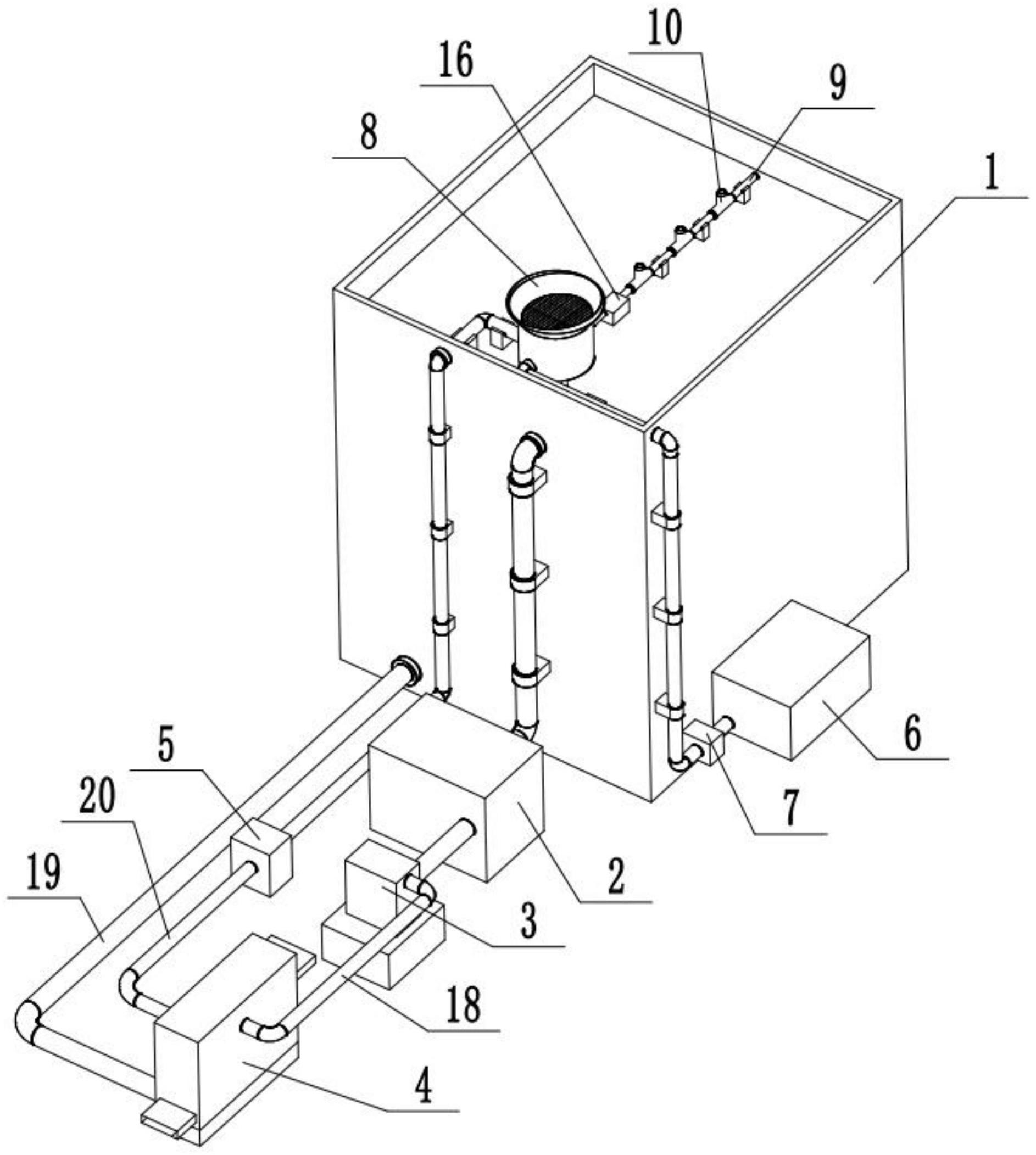 10
16
9
8
1
6
7
5
20
2
19
3
18
4