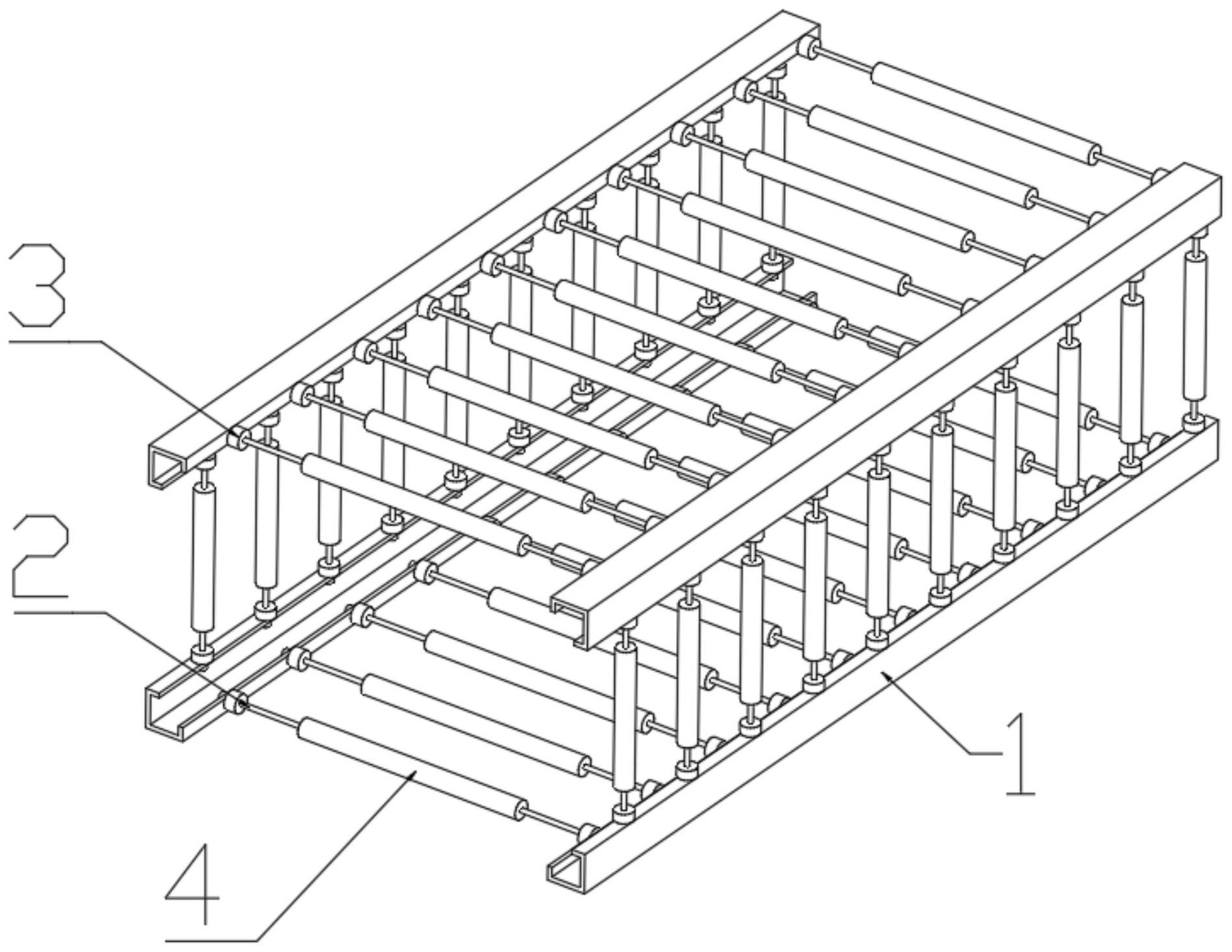 3
2
1
4