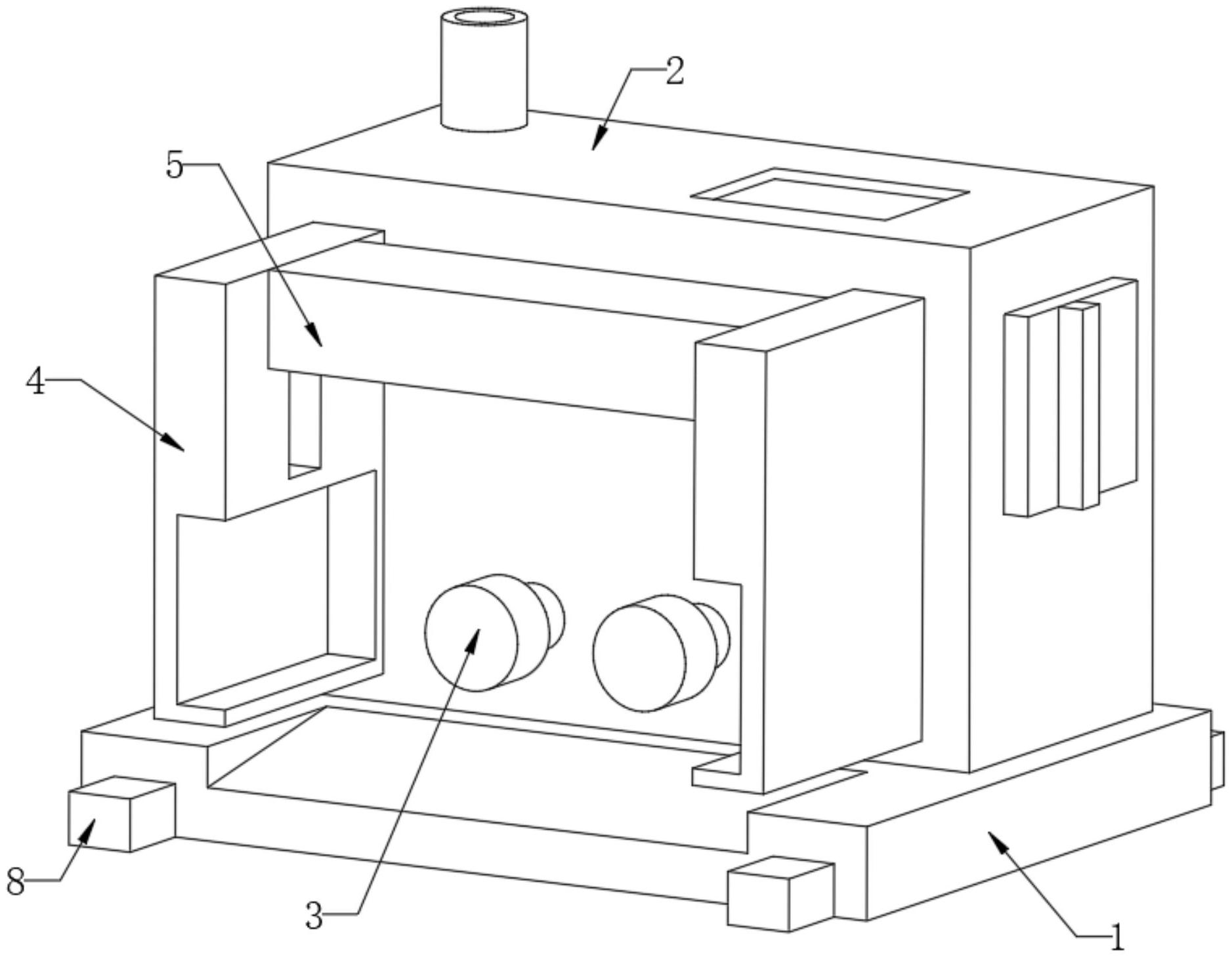 2
5
4
8
3
1