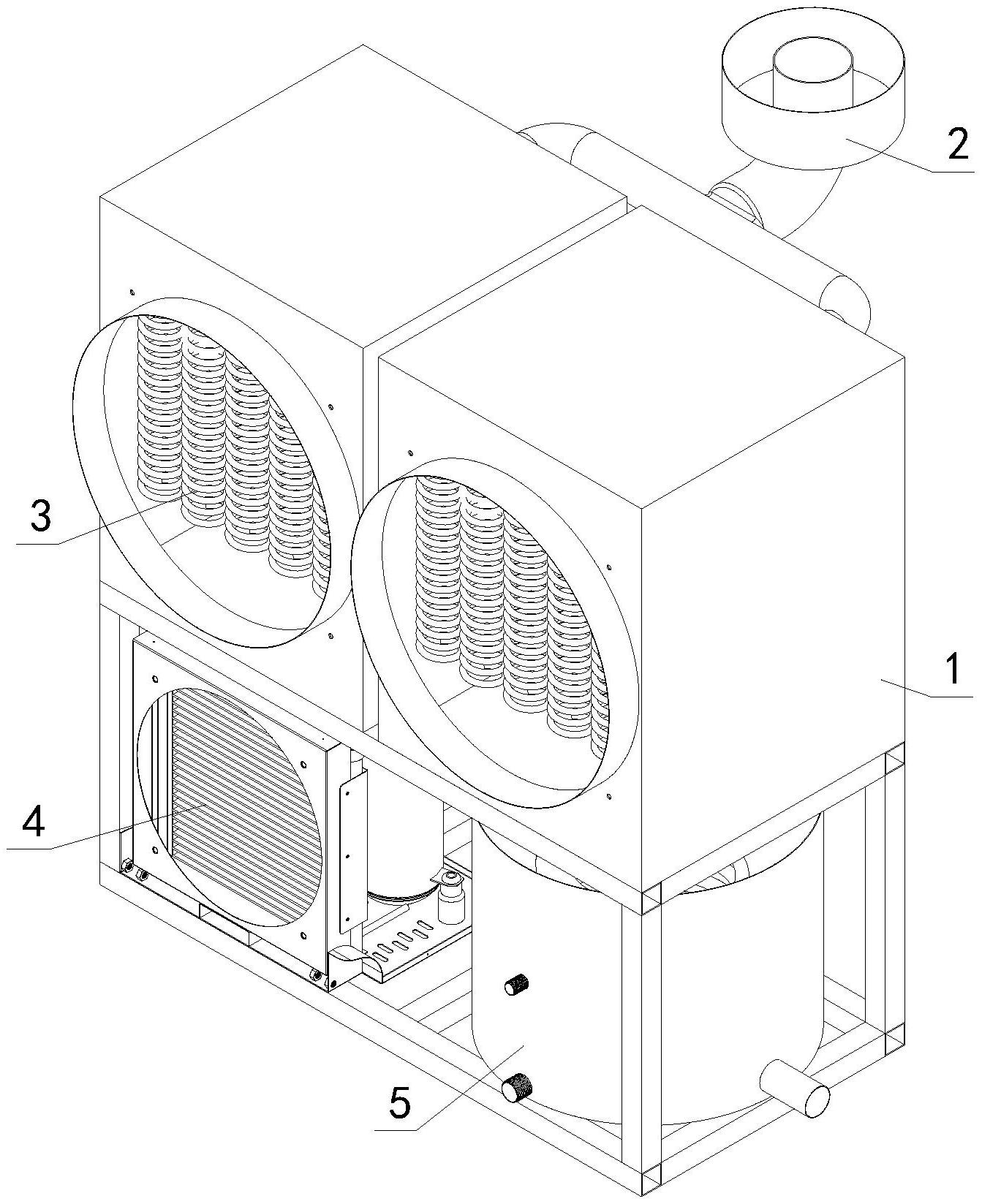 2

3

1

4

5