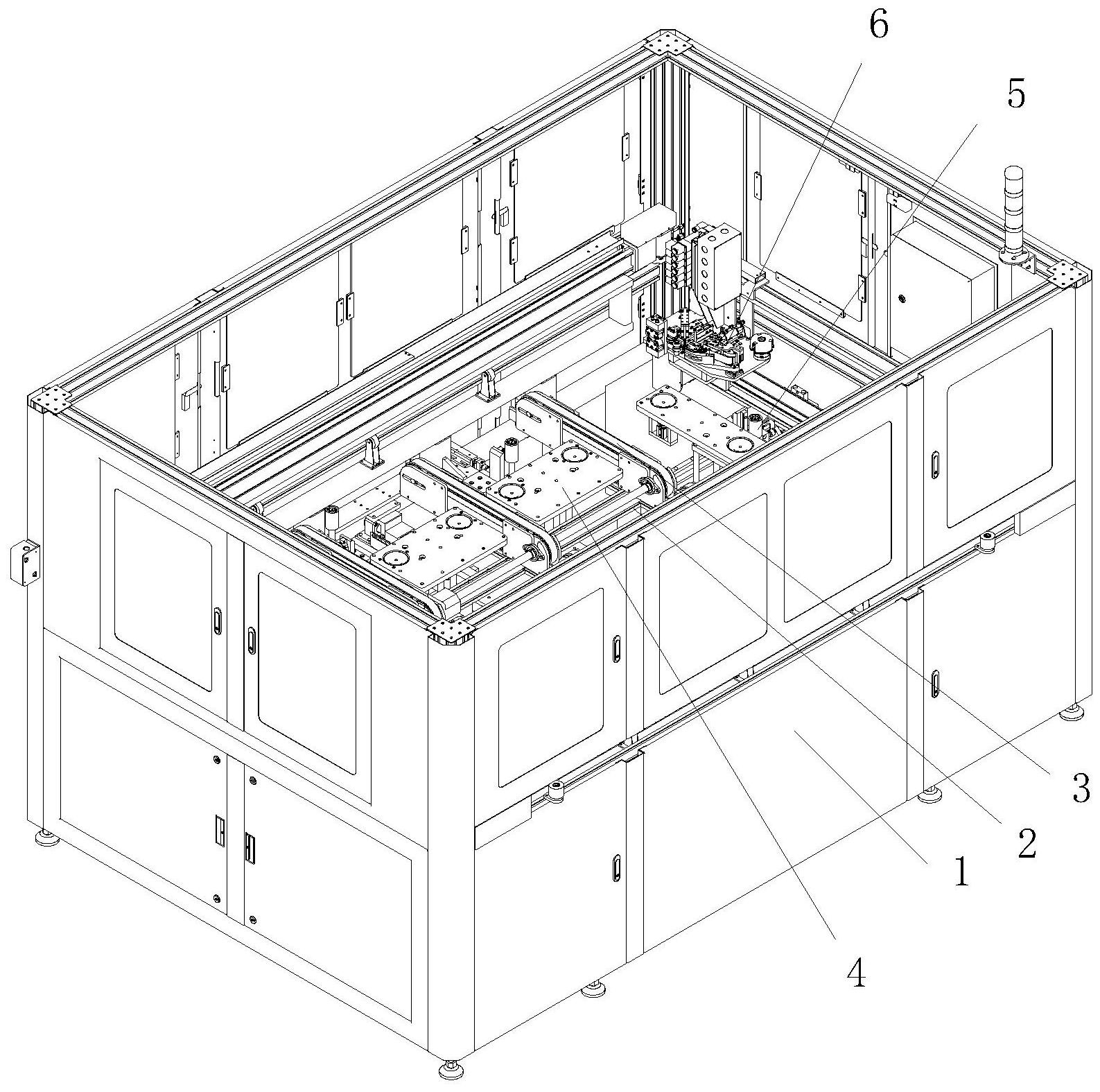 6
5
3
2
1
4