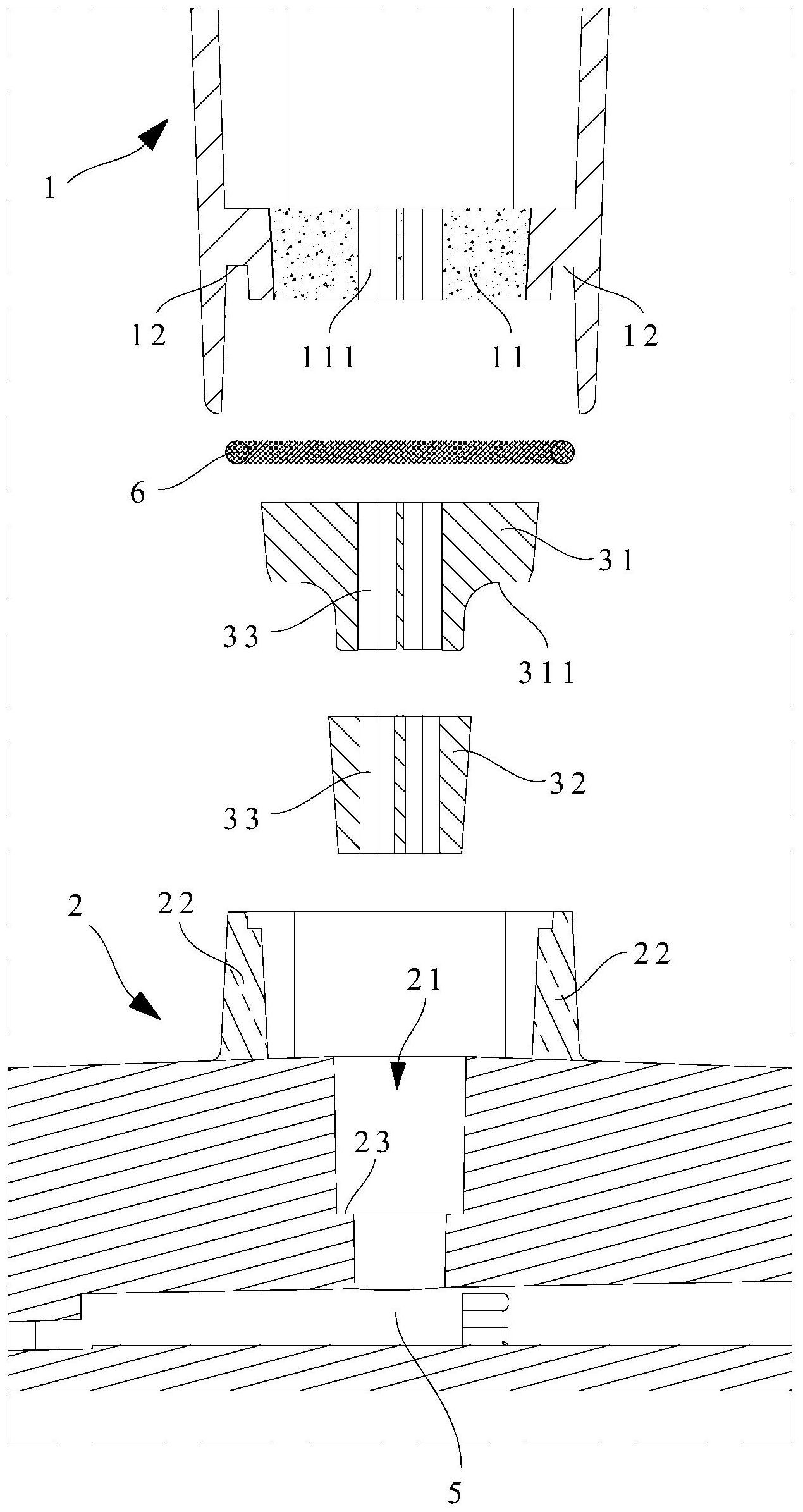 1

12

111

11

12

6

31

33

311

33

32

2

22

21

22

23

5