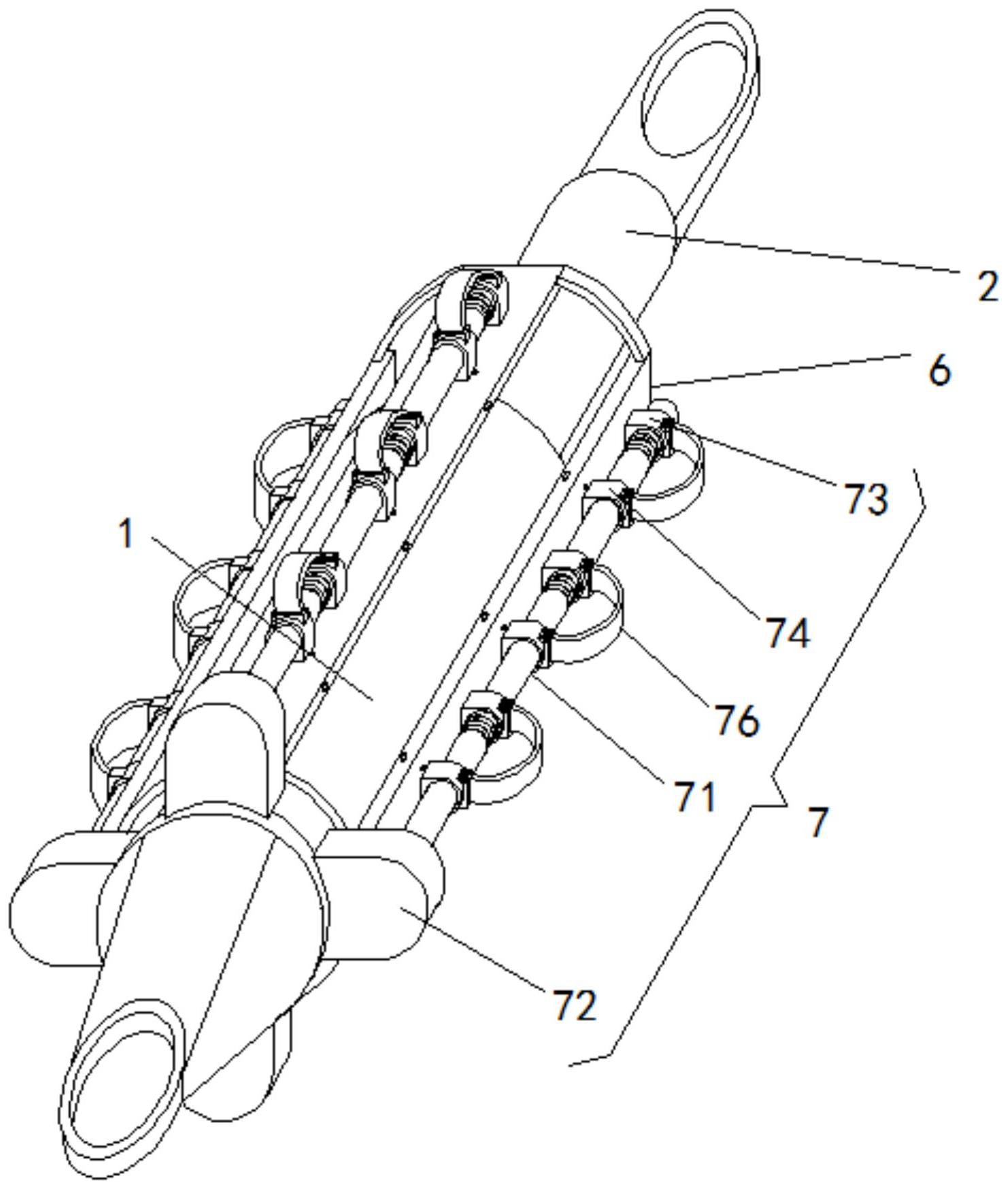 2
6
73
1
74
76
71
7
72