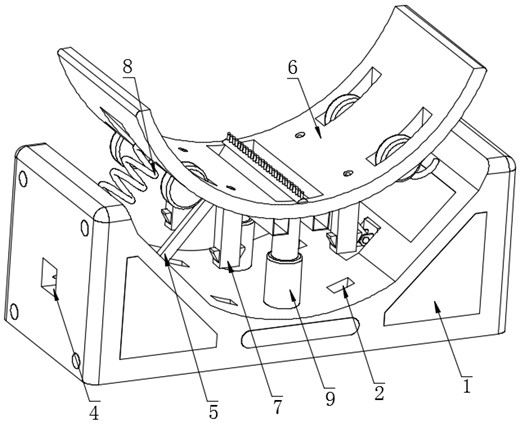 8
6
4
5
7
9
2
1