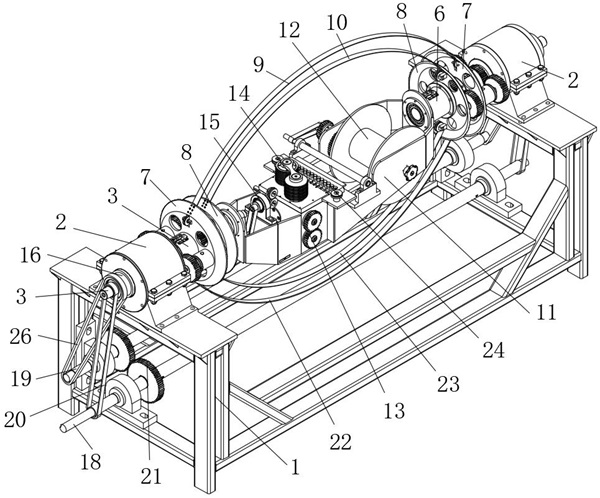 12
10
8
6
7
9
2
14
15
8
7
3
2
16
3
26
19
20
18
21
1
22
13
23
24
11