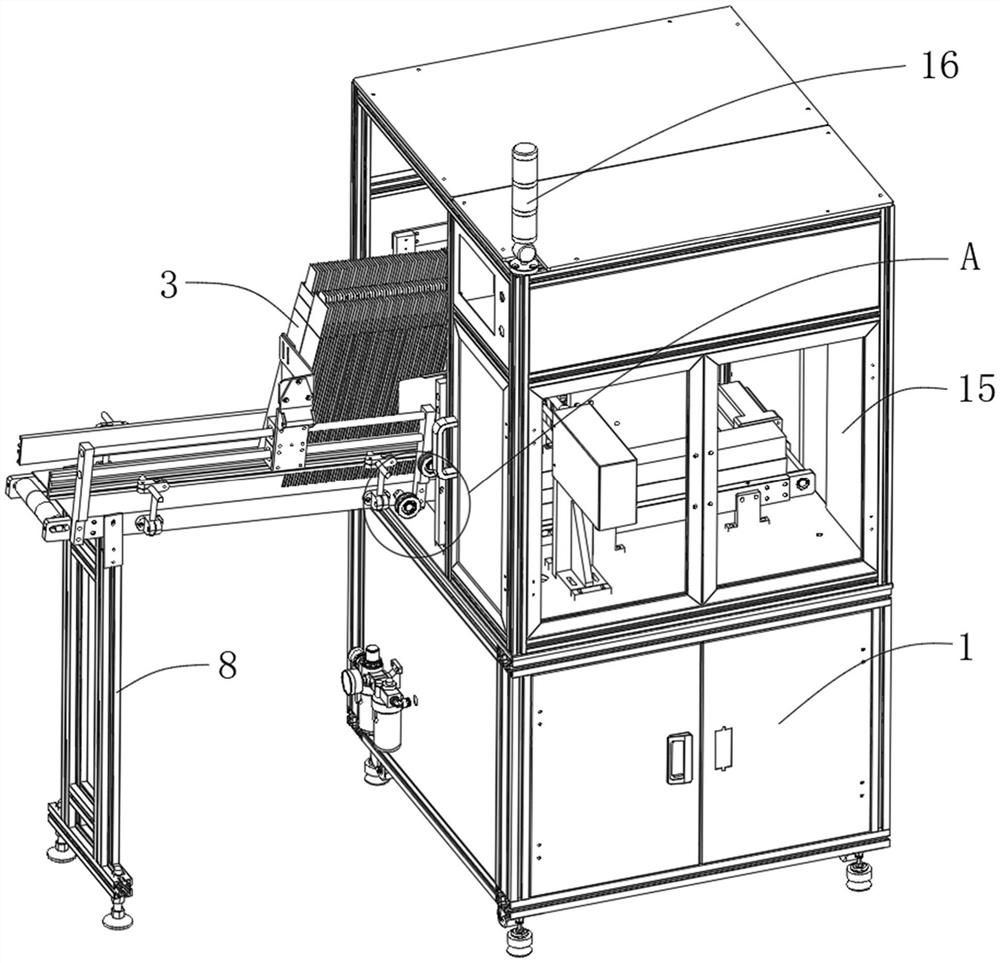 16
A
3
15
8
1