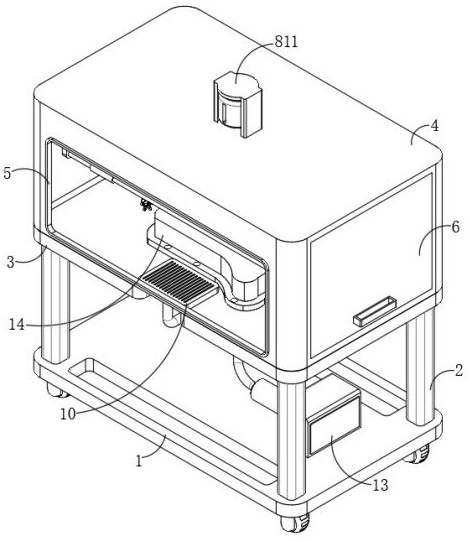 811
4
5
6
3
14
2
10
1
13