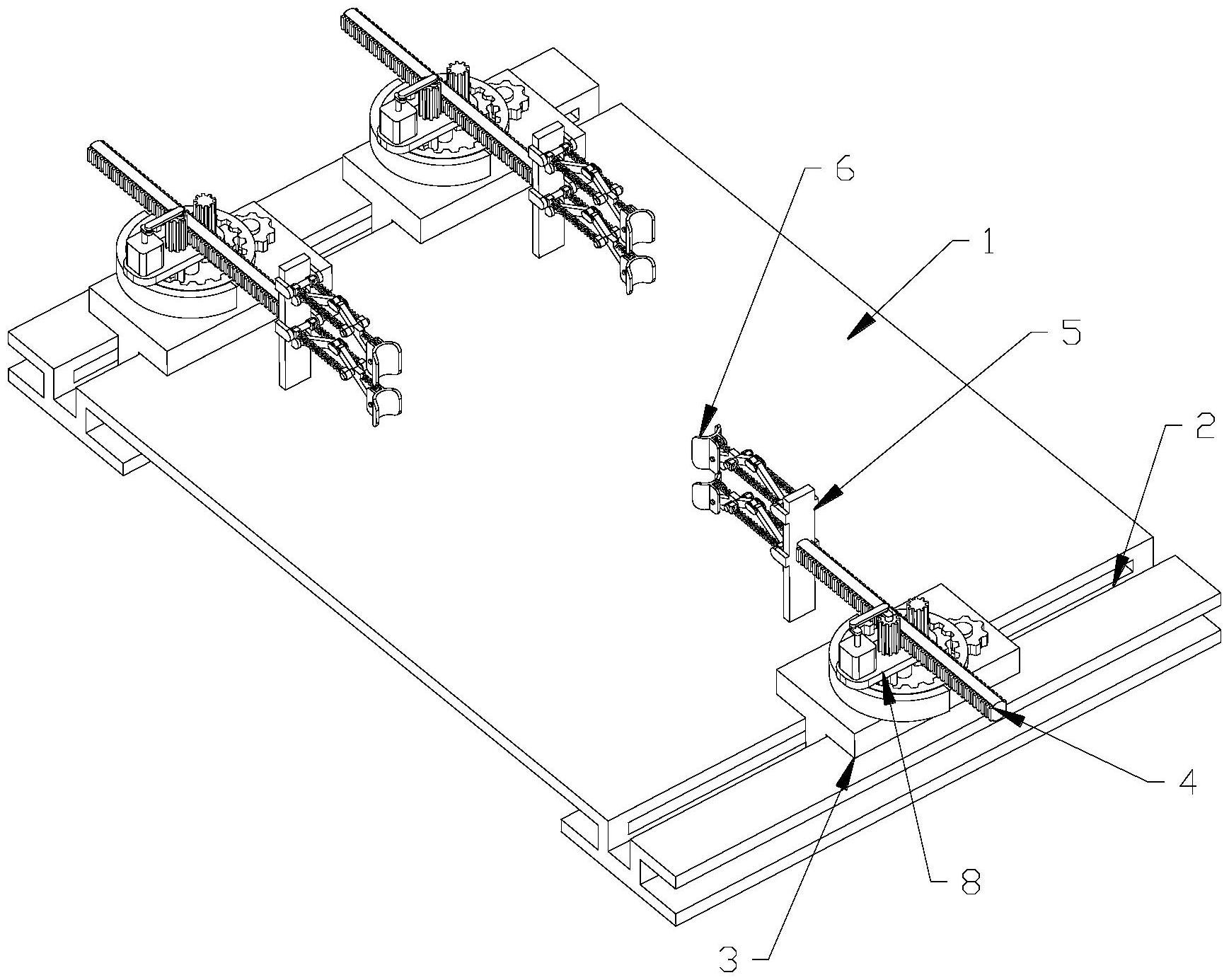 6
1
5
2
4
8
3